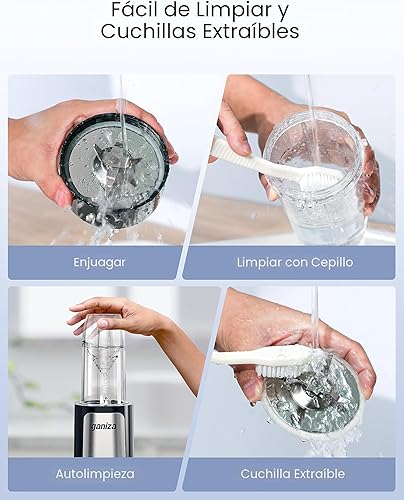 Fácil de Limpiar y Cuchillas Extraíbles

Enjuagar

Limpiar con Cepillo

ganiza

Autolimpieza

Cuchilla Extraíble