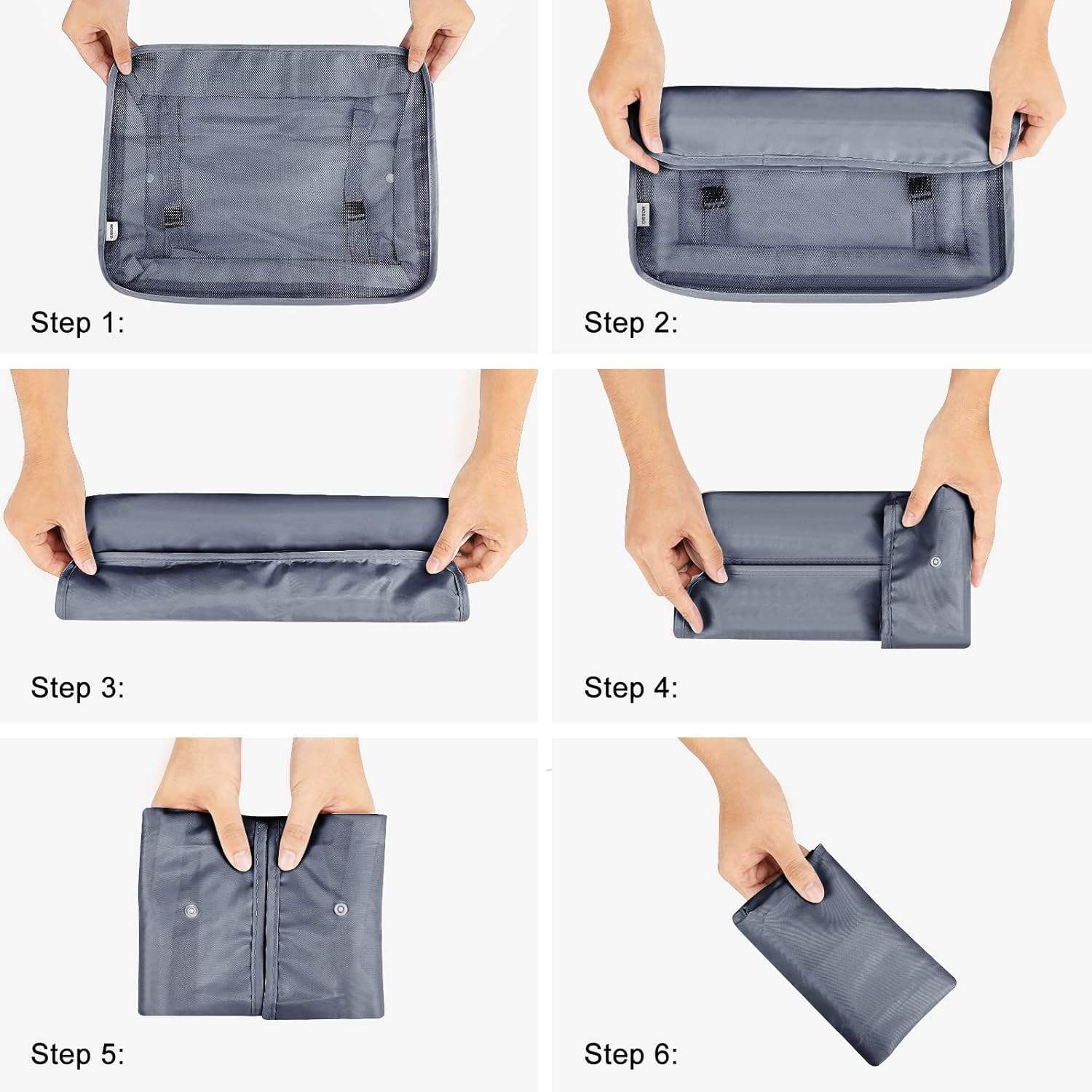 Step 1:

Step 2:

Step 3:

Step 4:

Step 5:

Step 6: