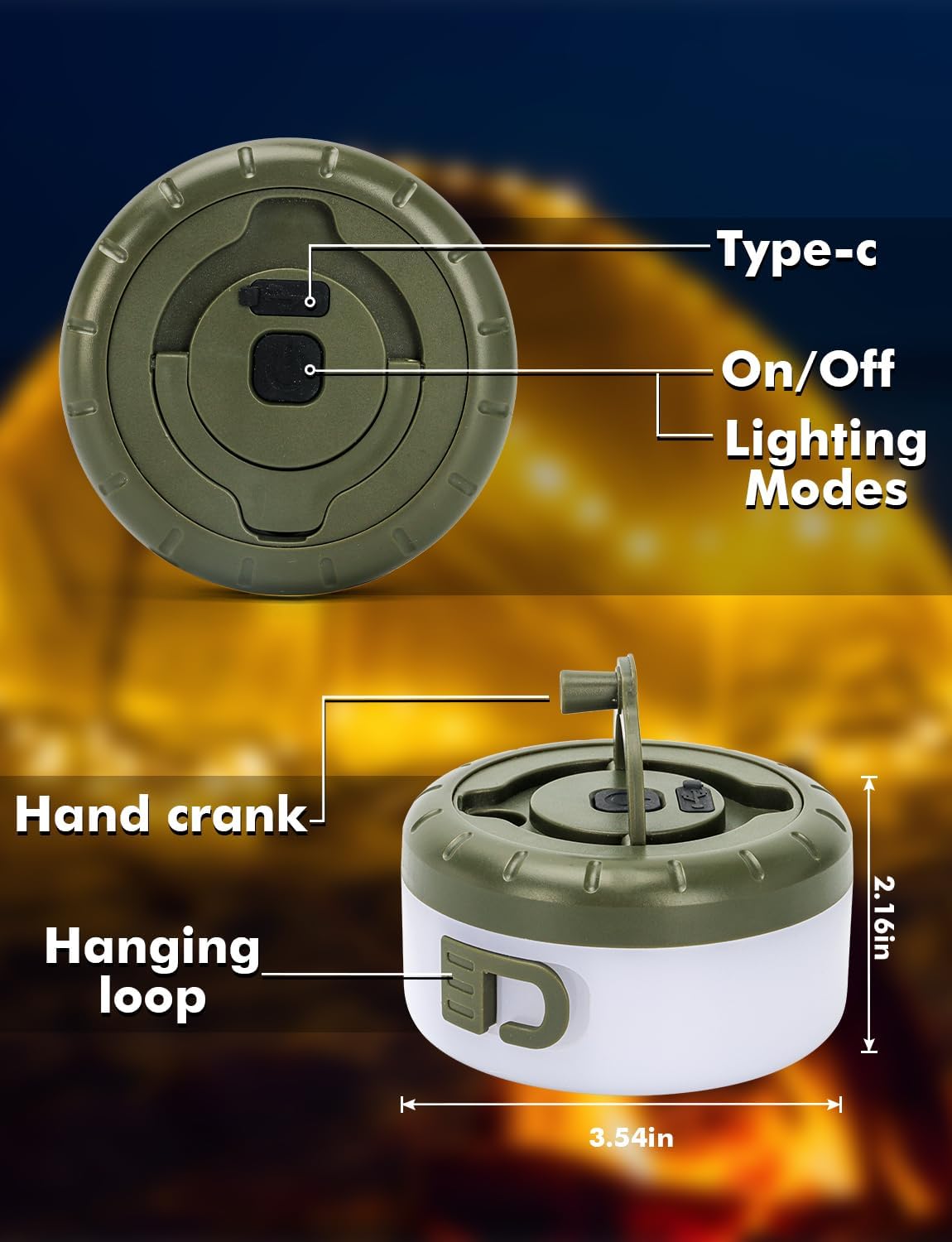 Type-c

On/Off

Lighting Modes

Hand crank

Hanging loop

2.16in

3.54in