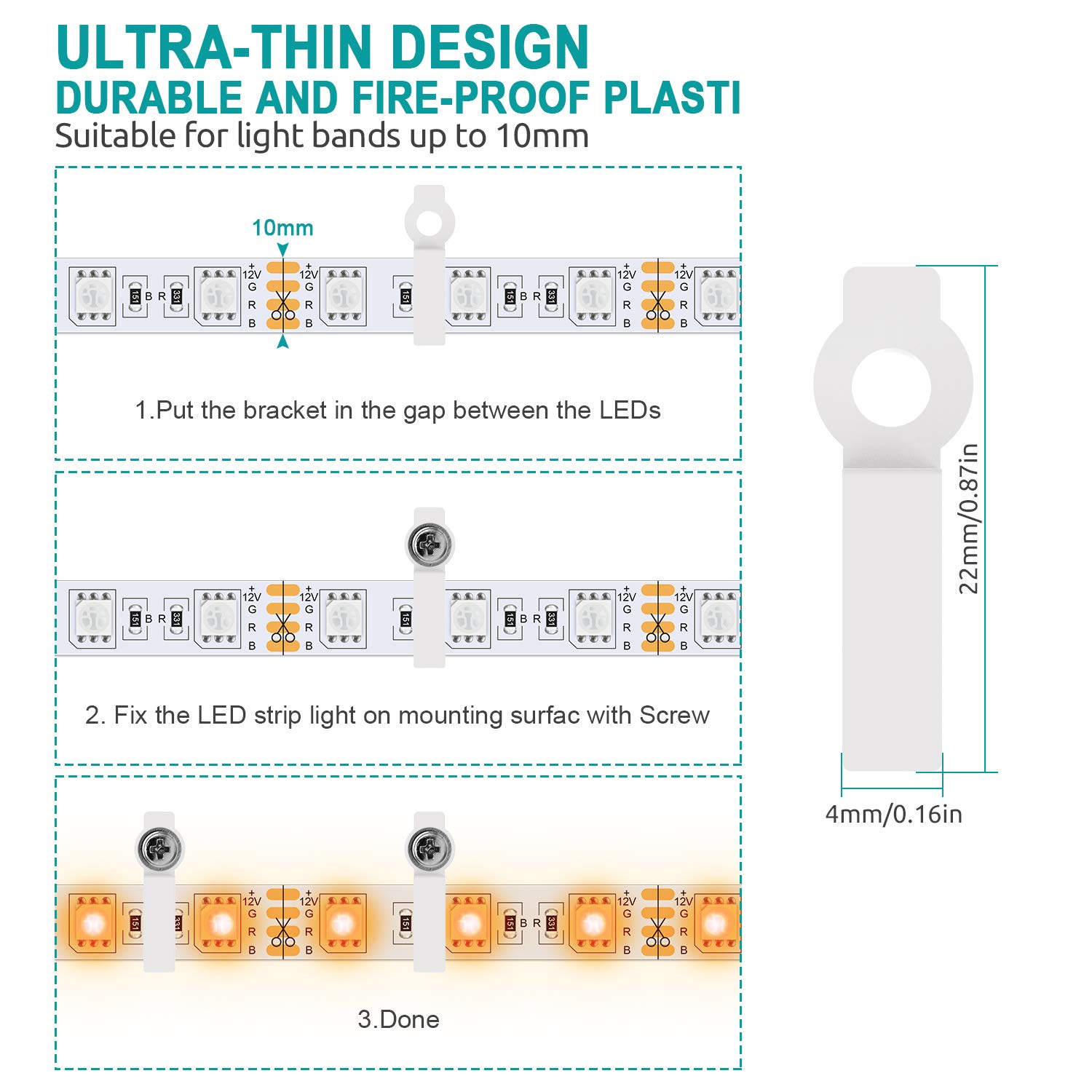 ULTRA-THIN DESIGN
DURABLE AND FIRE-PROOF PLASTI
Suitable for light bands up to 10mm

10mm

+ 12V G R B + 12V G R B

151 B R 331

1.Put the bracket in the gap between the LEDs

2. Fix the LED strip light on mounting surfac with Screw

3.Done

22mm/0.87in

4mm/0.16in