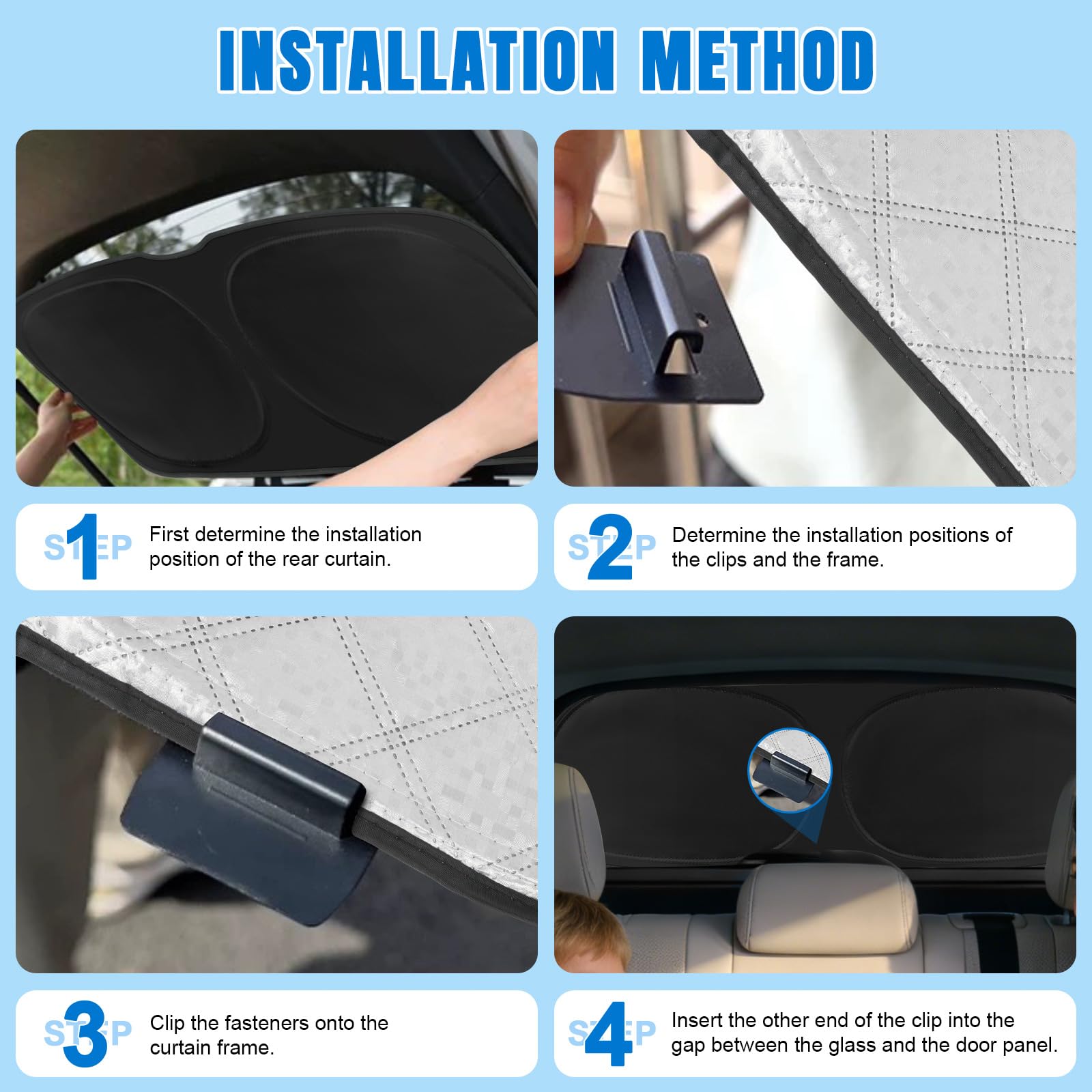 INSTALLATION METHOD

STEP 1 First determine the installation position of the rear curtain.

STEP 2 Determine the installation positions of the clips and the frame.

STEP 3 Clip the fasteners onto the curtain frame.

STEP 4 Insert the other end of the clip into the gap between the glass and the door panel.