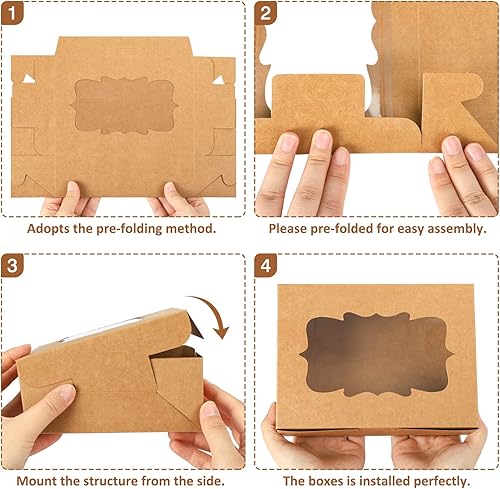 1

Adopts the pre-folding method.

2

Please pre-folded for easy assembly.

3

Mount the structure from the side.

4

The boxes is installed perfectly.