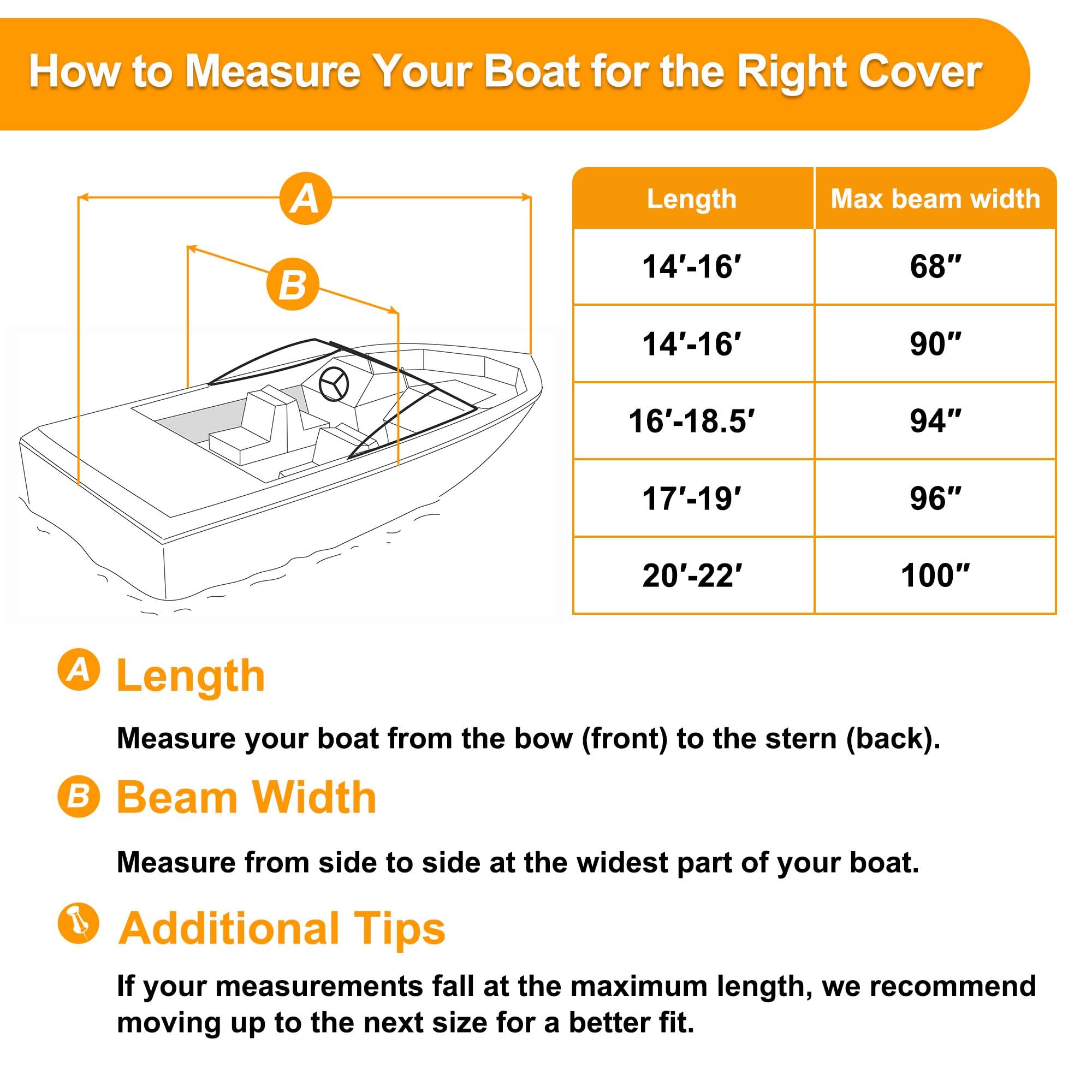 How to Measure Your Boat for the Right Cover

A

B

| Length | Max beam width |
|---|---|
| 14′-16′ | 68″ |
| 14′-16′ | 90″ |
| 16′-18.5′ | 94″ |
| 17′-19′ | 96″ |
| 20′-22′ | 100″ |

A Length

Measure your boat from the bow (front) to the stern (back).

B Beam Width

Measure from side to side at the widest part of your boat.

Additional Tips

If your measurements fall at the maximum length, we recommend moving up to the next size for a better fit.