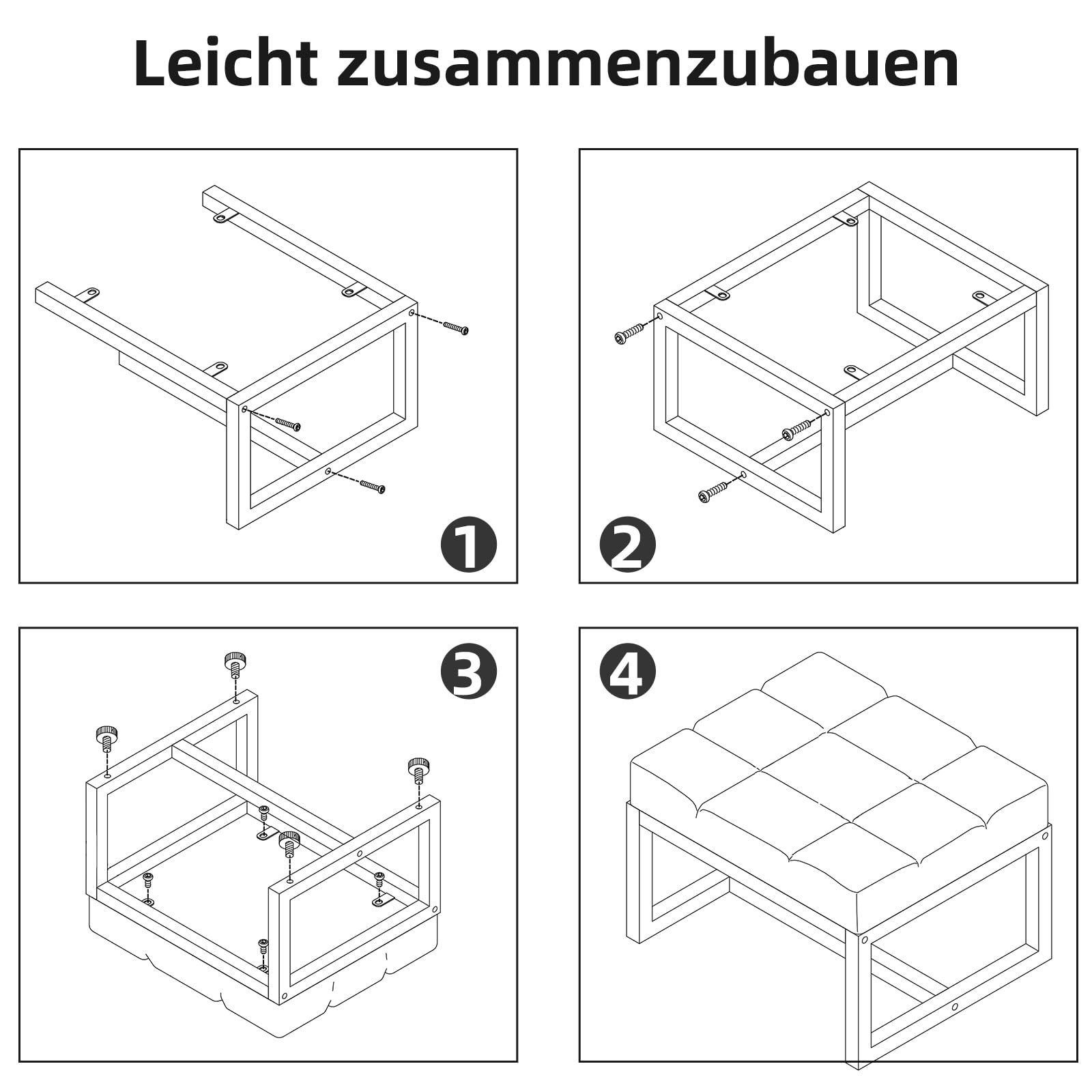 Leicht zusammenzubauen

1

2

3

4