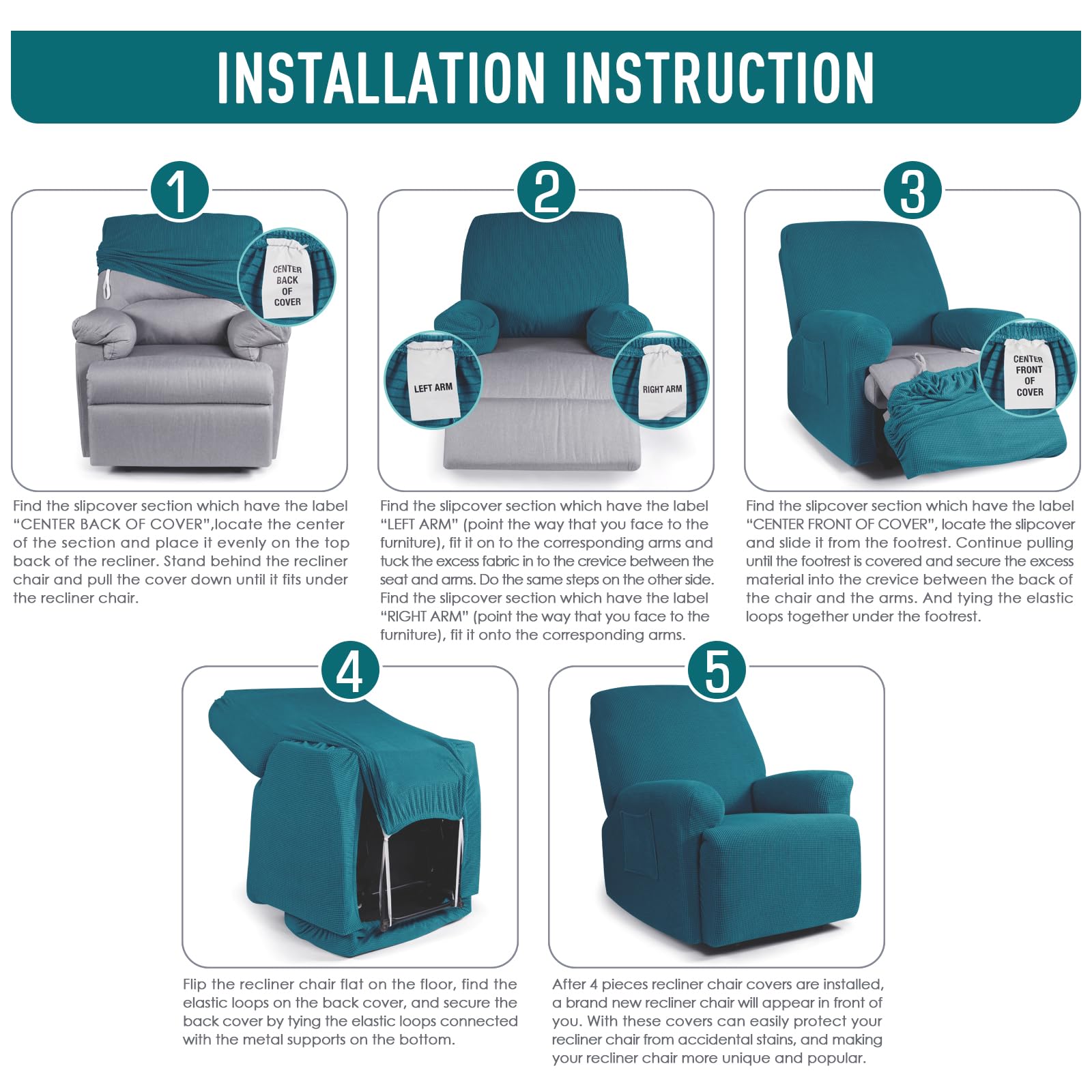 INSTALLATION INSTRUCTION

1

CENTER BACK OF COVER

Find the slipcover section which have the label "CENTER BACK OF COVER",locate the center of the section and place it evenly on the top back of the recliner. Stand behind the recliner chair and pull the cover down until it fits under the recliner chair.

2

LEFT ARM

RIGHT ARM

Find the slipcover section which have the label "LEFT ARM" (point the way that you face to the furniture), fit it on to the corresponding arms and tuck the excess fabric in to the crevice between the seat and arms. Do the same steps on the other side. Find the slipcover section which have the label "RIGHT ARM" (point the way that you face to the furniture), fit it onto the corresponding arms.

3

CENTER FRONT OF COVER

Find the slipcover section which have the label "CENTER FRONT OF COVER", locate the slipcover and slide it from the footrest. Continue pulling until the footrest is covered and secure the excess material into the crevice between the back of the chair and the arms. And tying the elastic loops together under the footrest.

4

Flip the recliner chair flat on the floor, find the elastic loops on the back cover, and secure the back cover by tying the elastic loops connected with the metal supports on the bottom.

5

After 4 pieces recliner chair covers are installed, a brand new recliner chair will appear in front of you. With these covers can easily protect your recliner chair from accidental stains, and making your recliner chair more unique and popular.