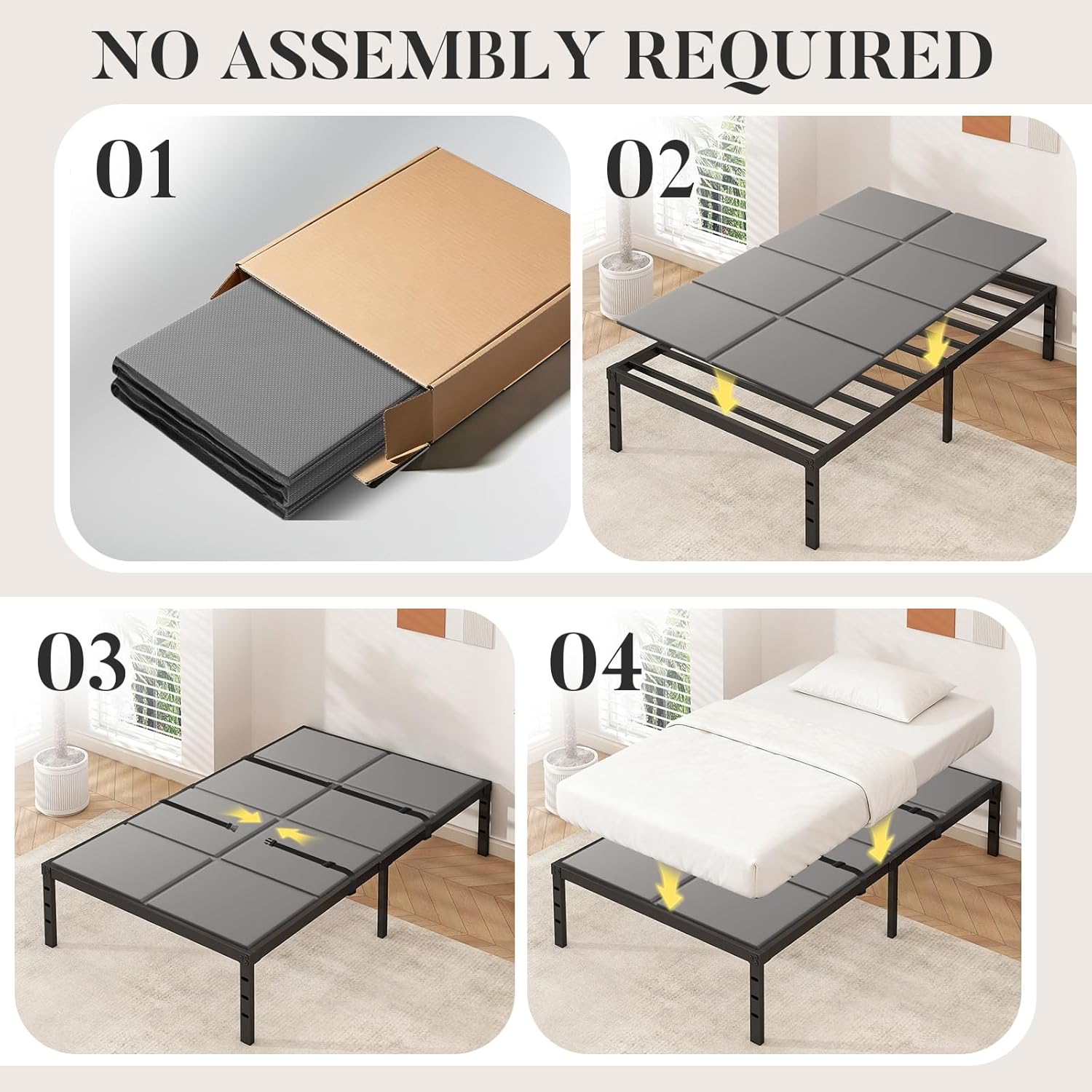 NO ASSEMBLY REQUIRED

01

02

03

04