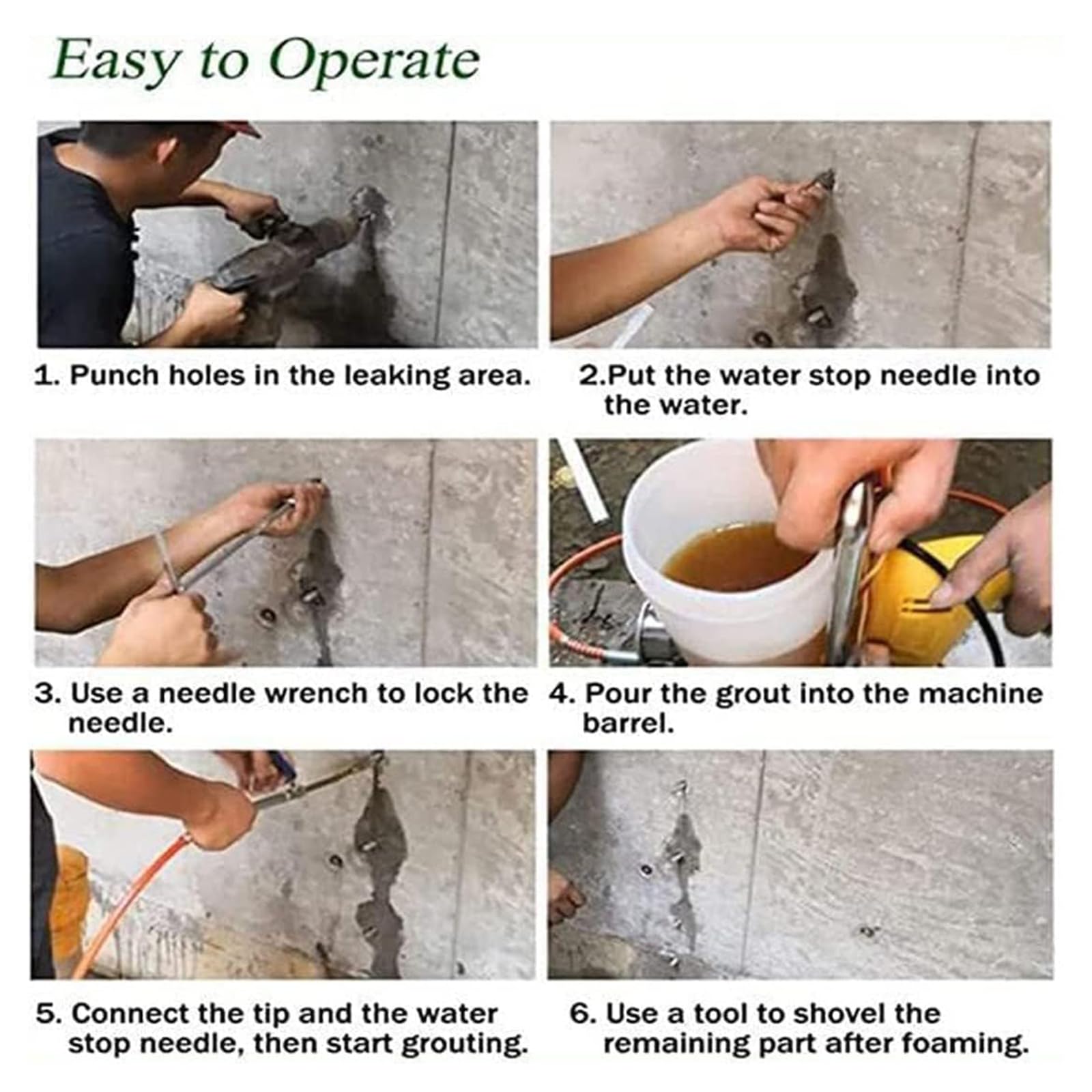 Easy to Operate

1. Punch holes in the leaking area.

2.Put the water stop needle into the water.

3. Use a needle wrench to lock the needle.

4. Pour the grout into the machine barrel.

5. Connect the tip and the water stop needle, then start grouting.

6. Use a tool to shovel the remaining part after foaming.