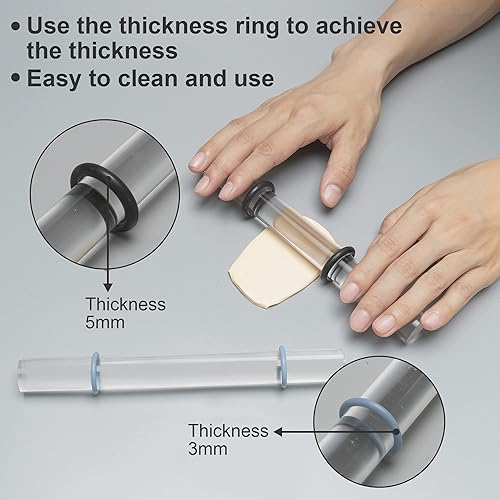 • Use the thickness ring to achieve the thickness
• Easy to clean and use

Thickness
5mm

Thickness
3mm