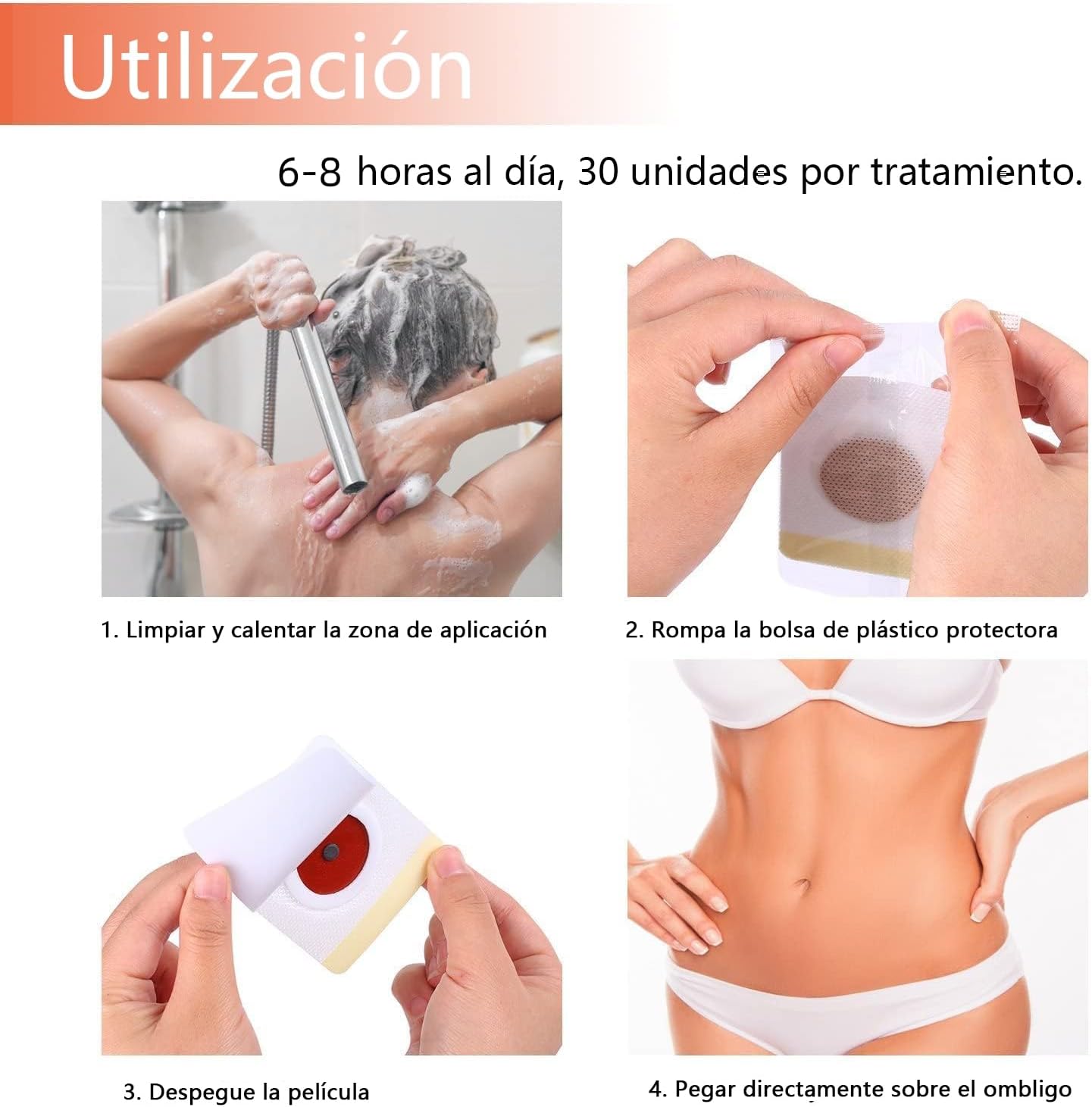 Utilización

6-8 horas al día, 30 unidades por tratamiento.

1. Limpiar y calentar la zona de aplicación

2. Rompa la bolsa de plástico protectora

3. Despegue la película

4. Pegar directamente sobre el ombligo