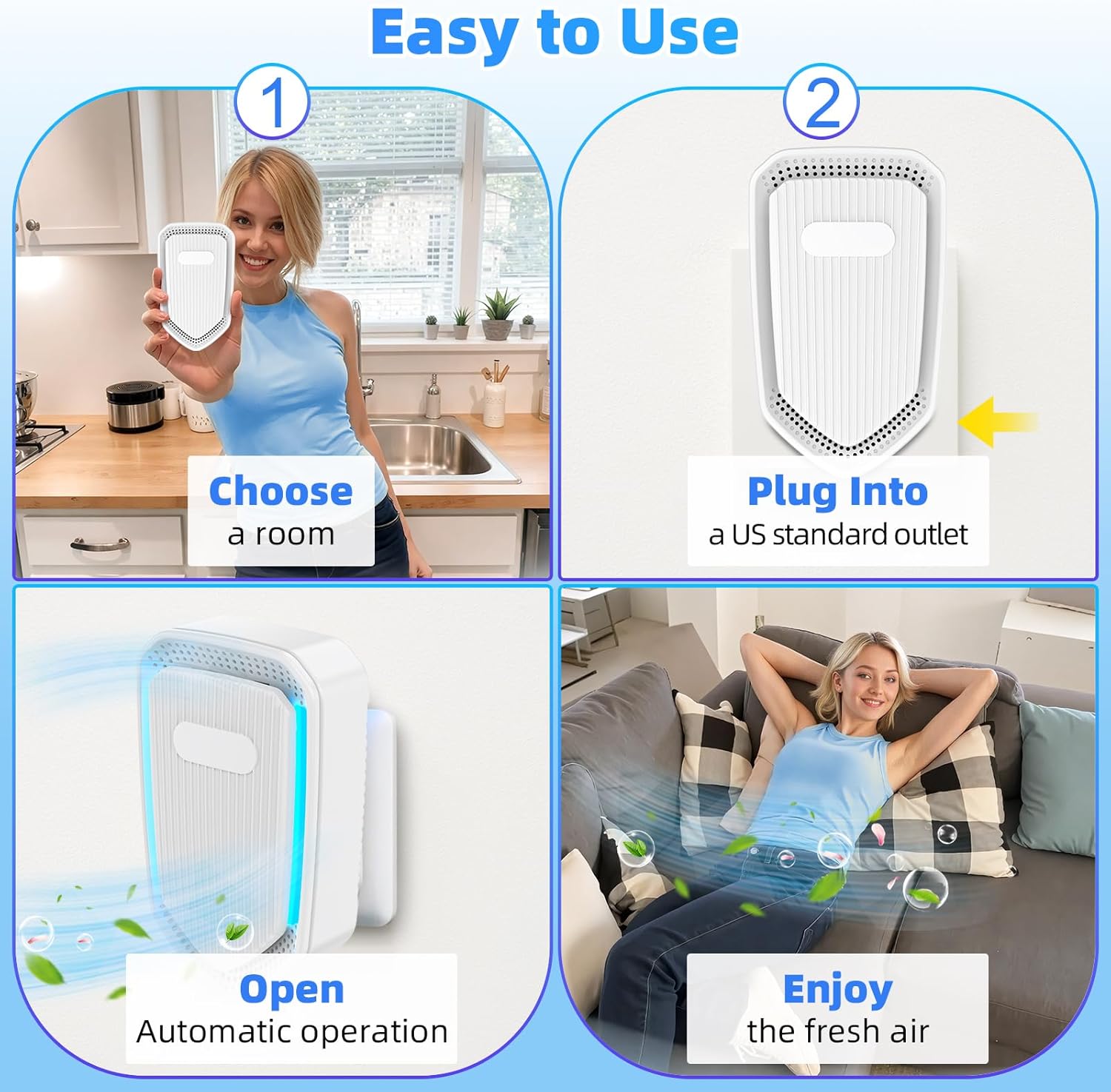 Easy to Use

1

Choose
a room

2

Plug Into
a US standard outlet

Open
Automatic operation

Enjoy
the fresh air