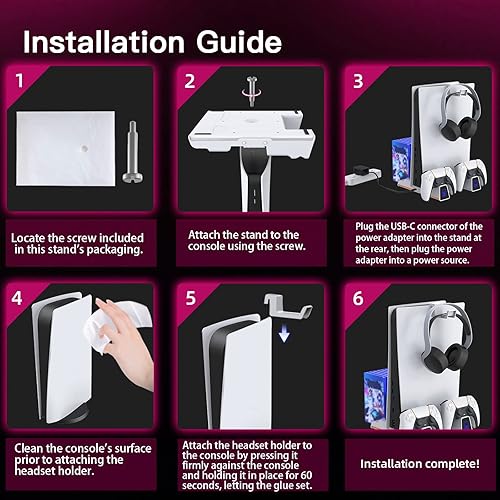 Installation Guide

1

Locate the screw included in this stand's packaging.

2

Attach the stand to the console using the screw.

3

Plug the USB-C connector of the power adapter into the stand at the rear, then plug the power adapter into a power source.

4

Clean the console's surface prior to attaching the headset holder.

5

Attach the headset holder to the console by pressing it firmly against the console and holding it in place for 60 seconds, letting the glue set.

6

Installation complete!