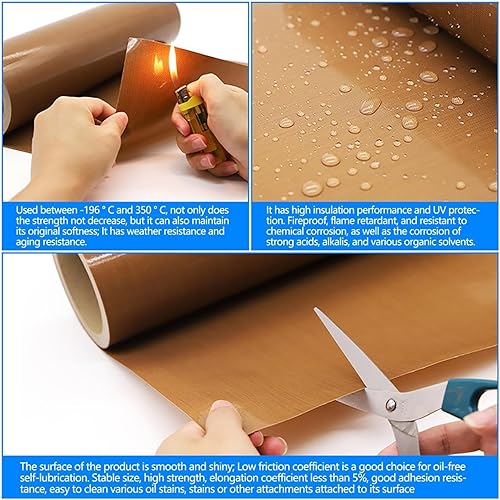 Used between -196 ° C and 350 ° C, not only does the strength not decrease, but it can also maintain its original softness; It has weather resistance and aging resistance.

It has high insulation performance and UV protection. Fireproof, flame retardant, and resistant to chemical corrosion, as well as the corrosion of strong acids, alkalis, and various organic solvents.

The surface of the product is smooth and shiny; Low friction coefficient is a good choice for oil-free self-lubrication. Stable size, high strength, elongation coefficient less than 5%, good adhesion resistance, easy to clean various oil stains, stains or other attachments attached to its surface