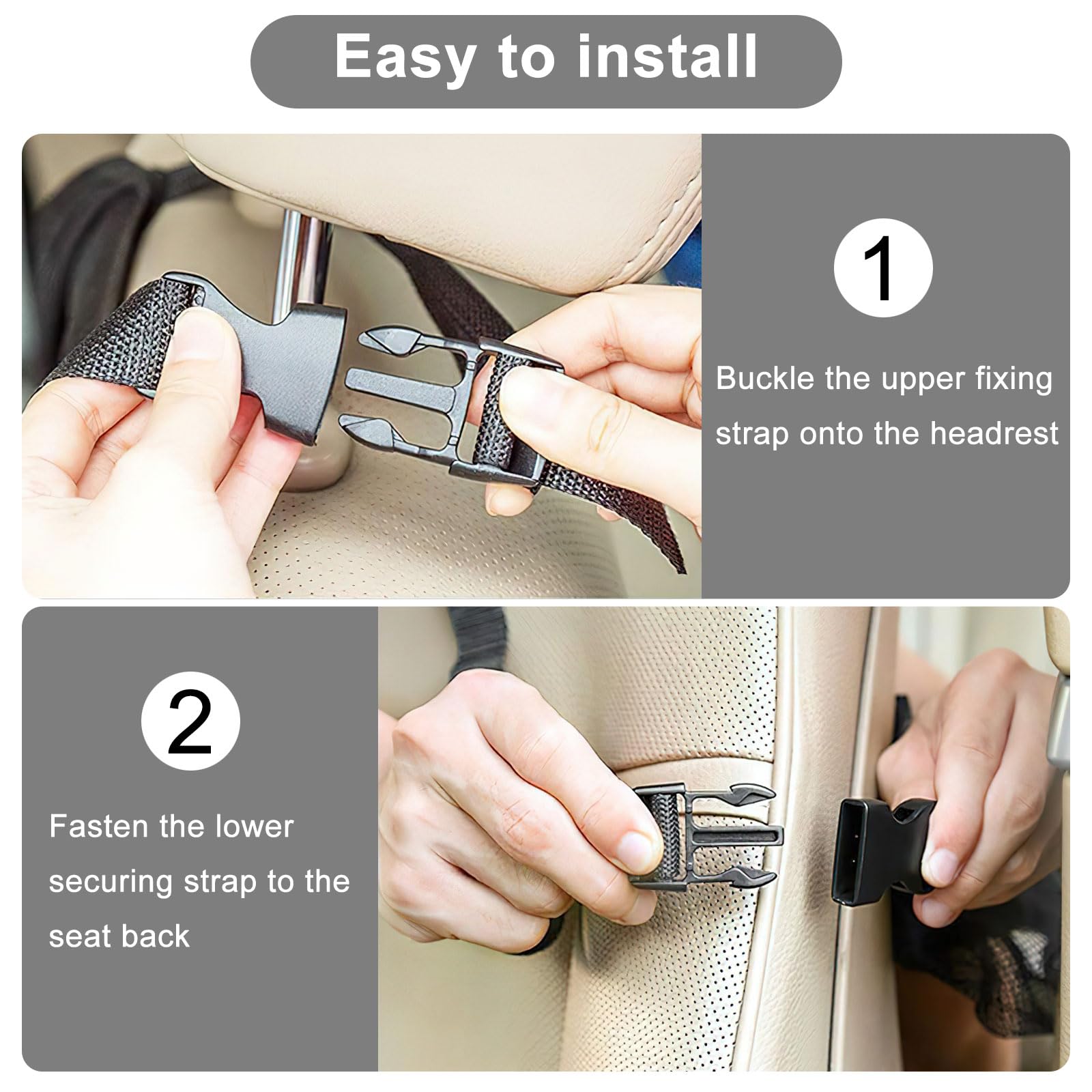 Easy to install

1

Buckle the upper fixing strap onto the headrest

2

Fasten the lower securing strap to the seat back