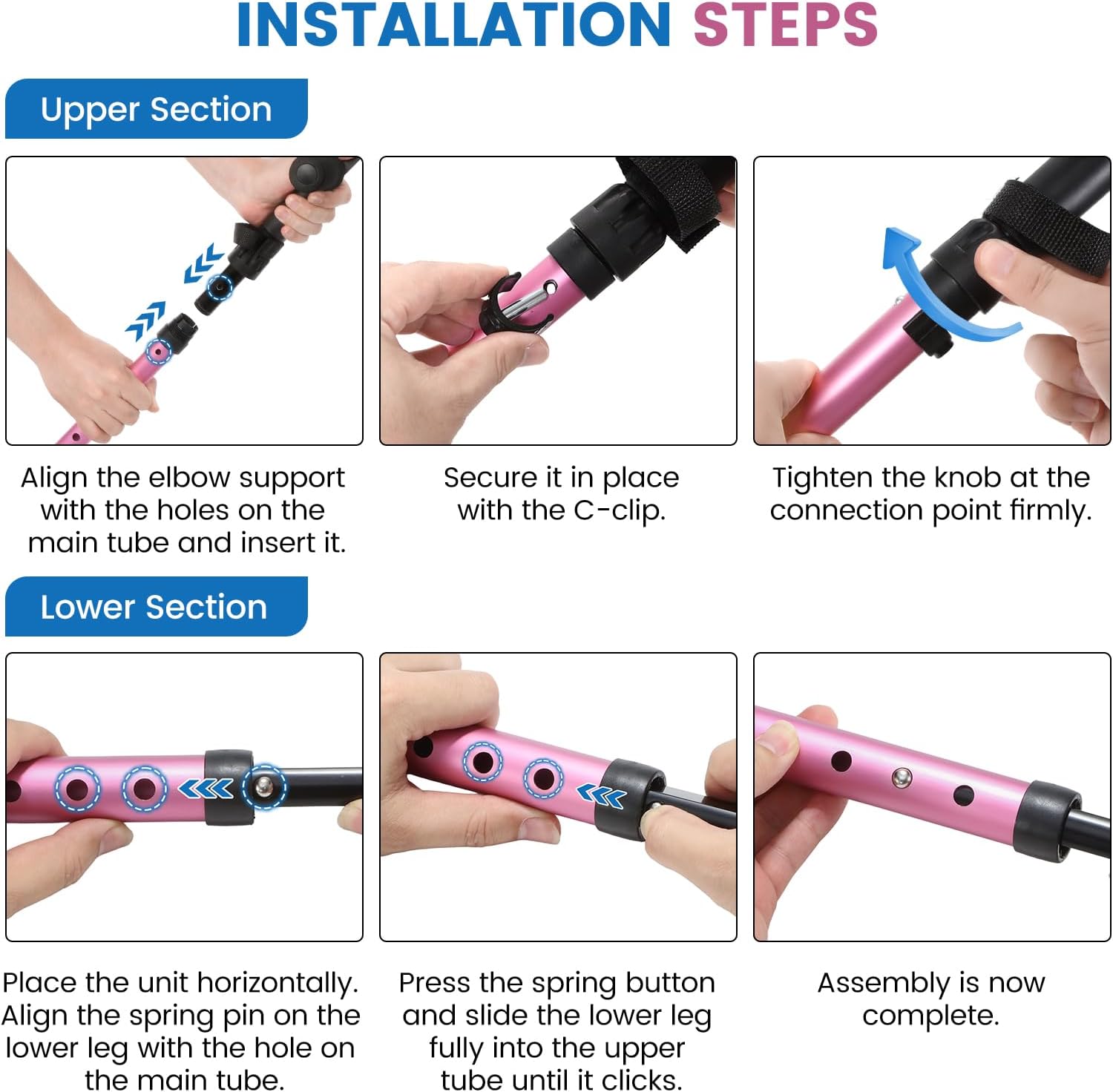 INSTALLATION STEPS

Upper Section

Align the elbow support with the holes on the main tube and insert it.

Secure it in place with the C-clip.

Tighten the knob at the connection point firmly.

Lower Section

Place the unit horizontally. Align the spring pin on the lower leg with the hole on the main tube.

Press the spring button and slide the lower leg fully into the upper tube until it clicks.

Assembly is now complete.