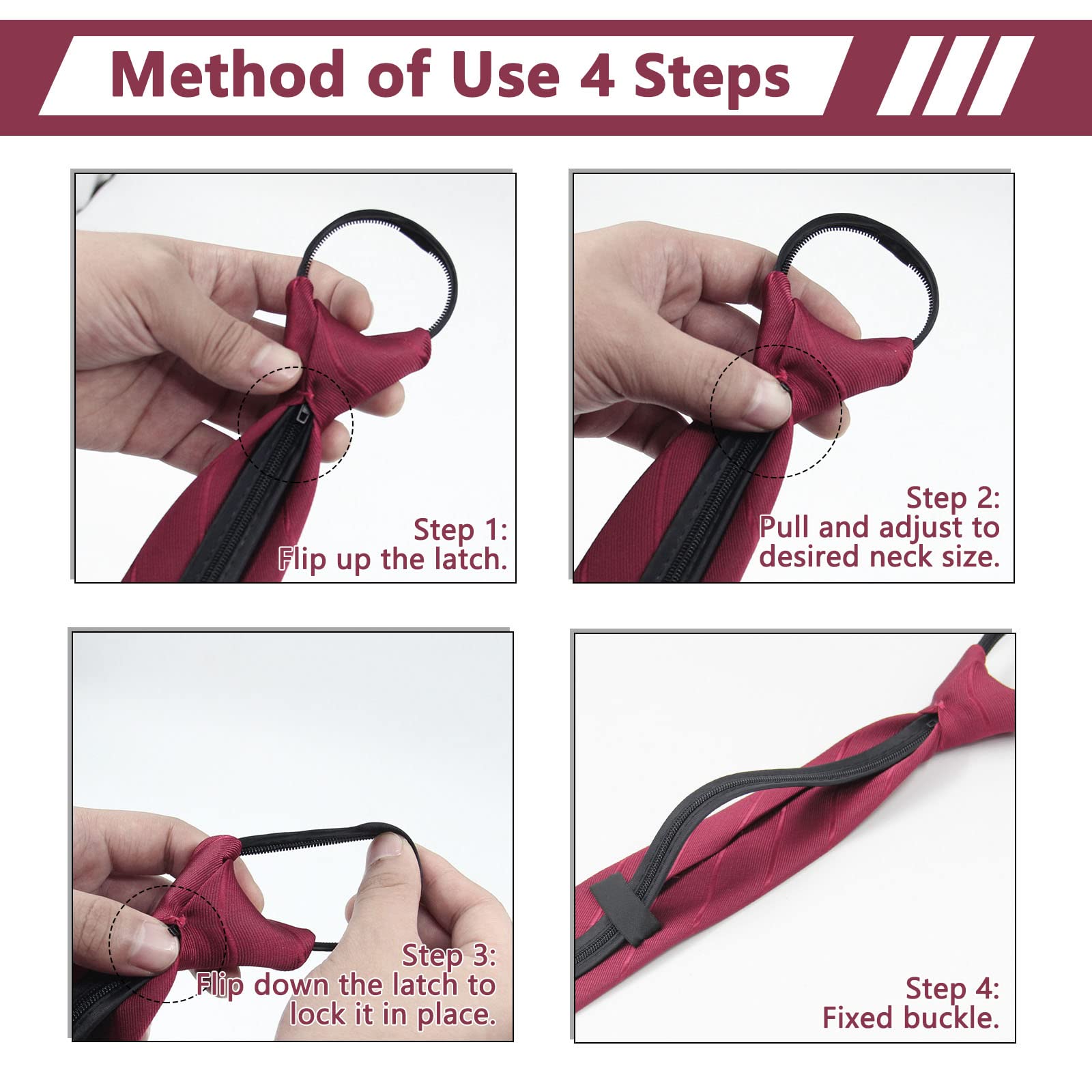 Method of Use 4 Steps

Step 1:
Flip up the latch.

Step 2:
Pull and adjust to desired neck size.

Step 3:
Flip down the latch to lock it in place.

Step 4:
Fixed buckle.