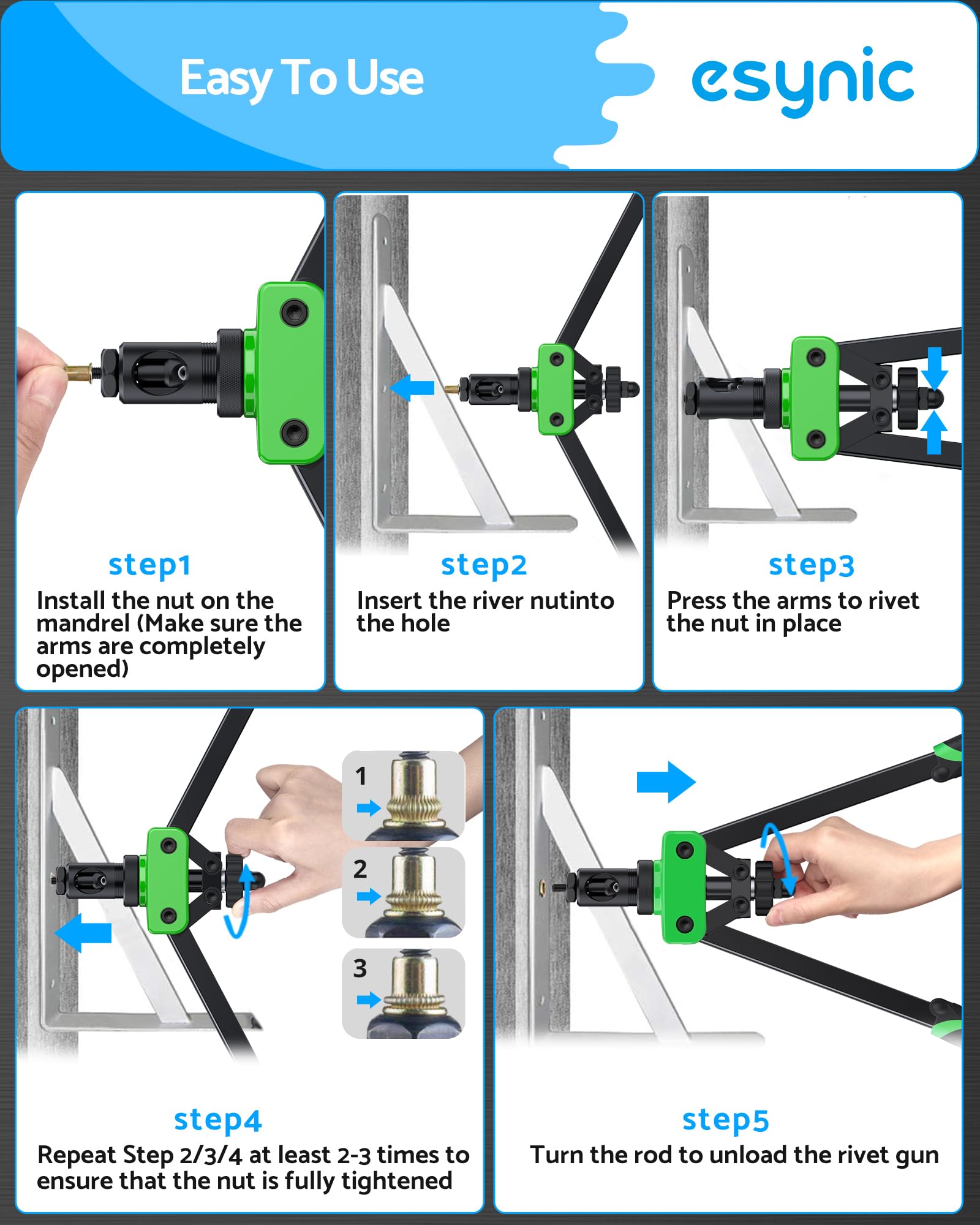 Easy To Use

esynic

step1
Install the nut on the mandrel (Make sure the arms are completely opened)

step2
Insert the river nutinto the hole

step3
Press the arms to rivet the nut in place

1

2

3

step4
Repeat Step 2/3/4 at least 2-3 times to ensure that the nut is fully tightened

step5
Turn the rod to unload the rivet gun