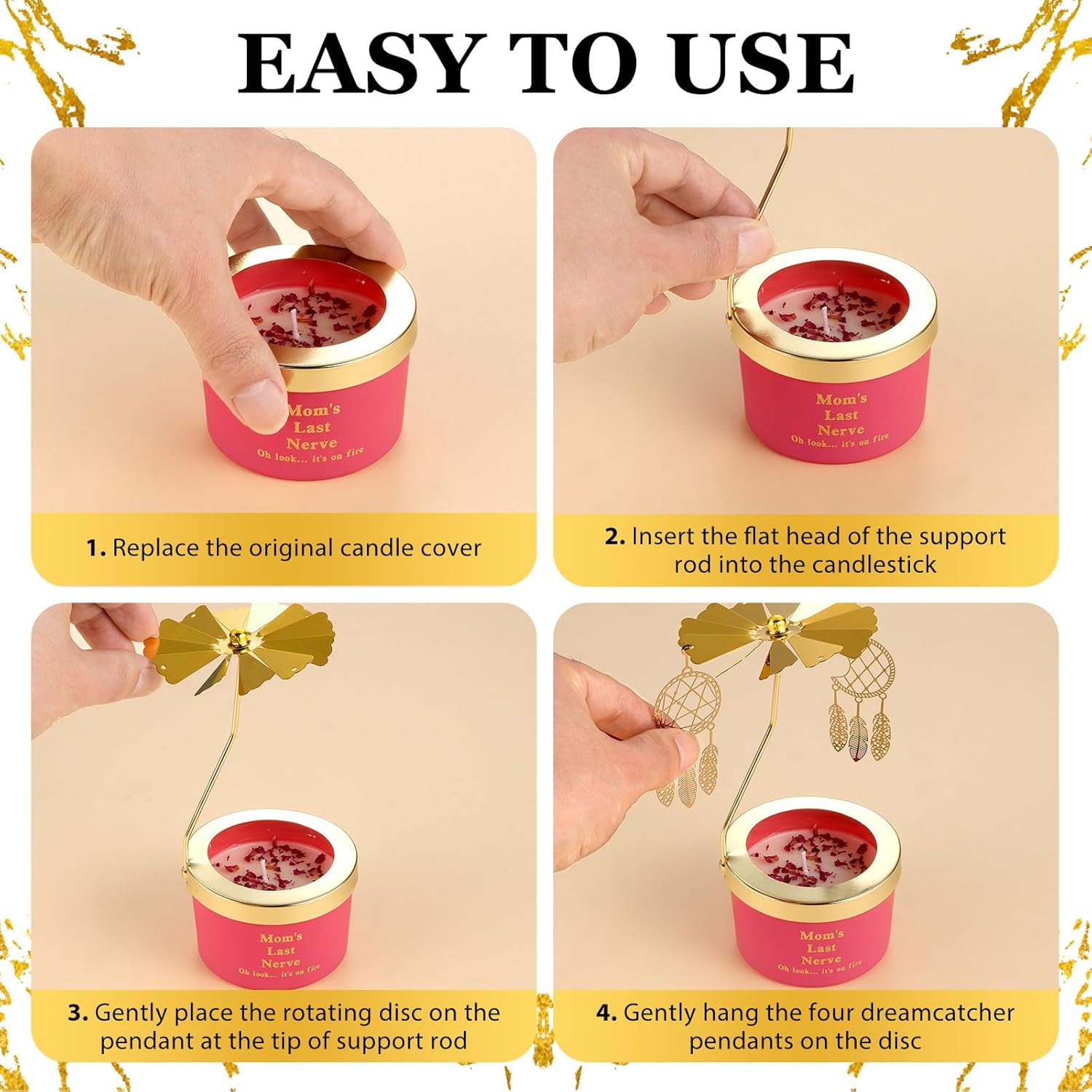 EASY TO USE

Mom's Last Nerve Oh look... it's on fire

1. Replace the original candle cover

Mom's Last Nerve Oh look... it's on fire

2. Insert the flat head of the support rod into the candlestick

Mom's Last Nerve Oh look... it's on fire

3. Gently place the rotating disc on the pendant at the tip of support rod

Mom's Last Nerve Oh look... it's on fire

4. Gently hang the four dreamcatcher pendants on the disc