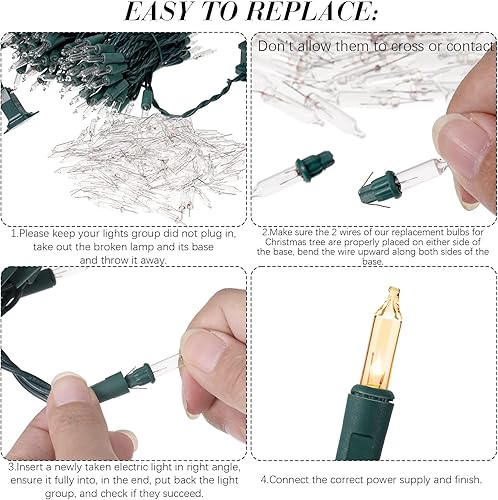 EASY TO REPLACE:

Don't allow them to cross or contact

1.Please keep your lights group did not plug in, take out the broken lamp and its base and throw it away.

2.Make sure the 2 wires of our replacement bulbs for Christmas tree are properly placed on either side of the base, bend the wire upward along both sides of the base.

3.Insert a newly taken electric light in right angle, ensure it fully into, in the end, put back the light group, and check if they succeed.

4.Connect the correct power supply and finish.