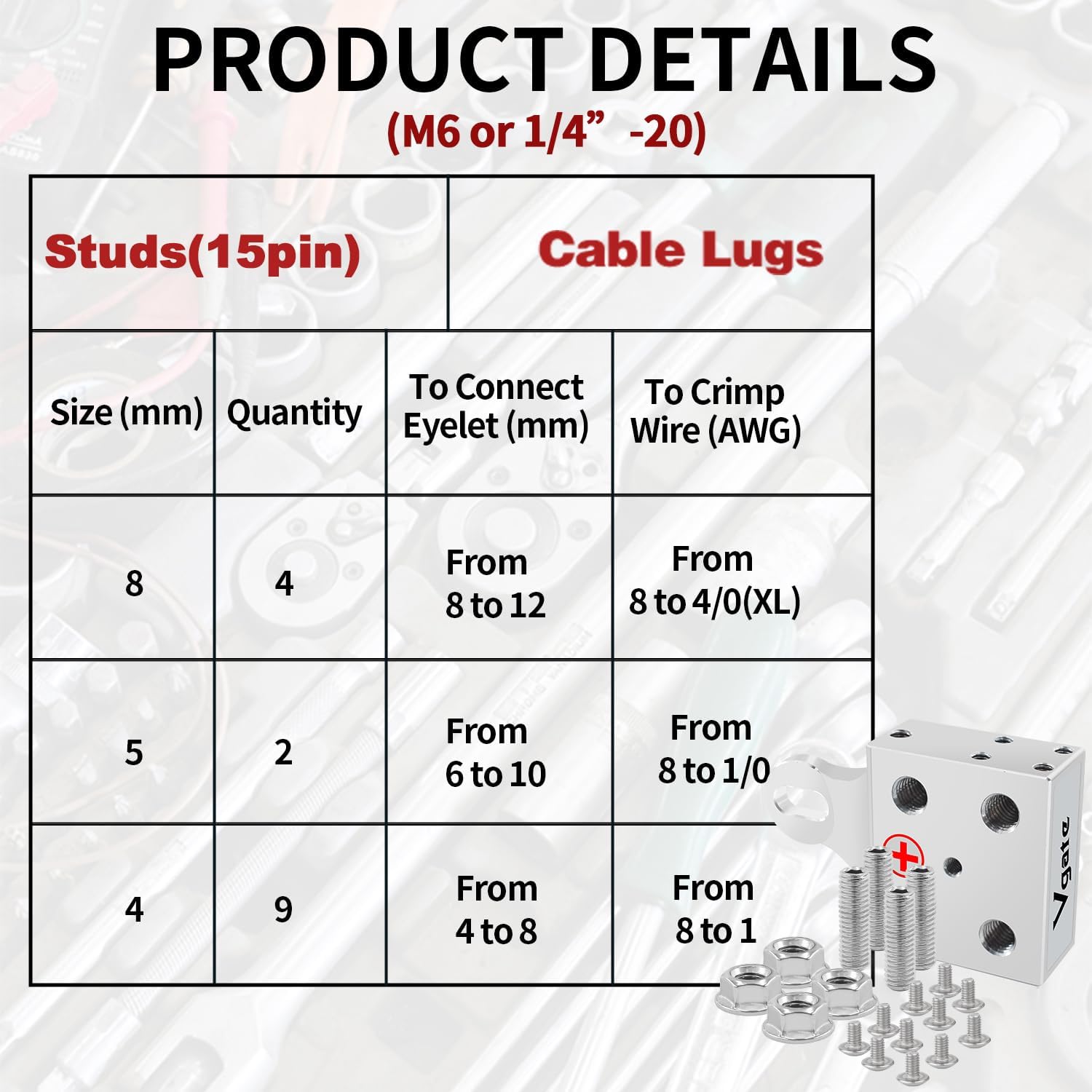 PRODUCT DETAILS

(M6 or 1/4” -20)

| Studs(15pin) | | Cable Lugs | |
|---|---|---|---|
| Size (mm) | Quantity | To Connect Eyelet (mm) | To Crimp Wire (AWG) |
| 8 | 4 | From 8 to 12 | From 8 to 4/0(XL) |
| 5 | 2 | From 6 to 10 | From 8 to 1/0 |
| 4 | 9 | From 4 to 8 | From 8 to 1 |

Vgate