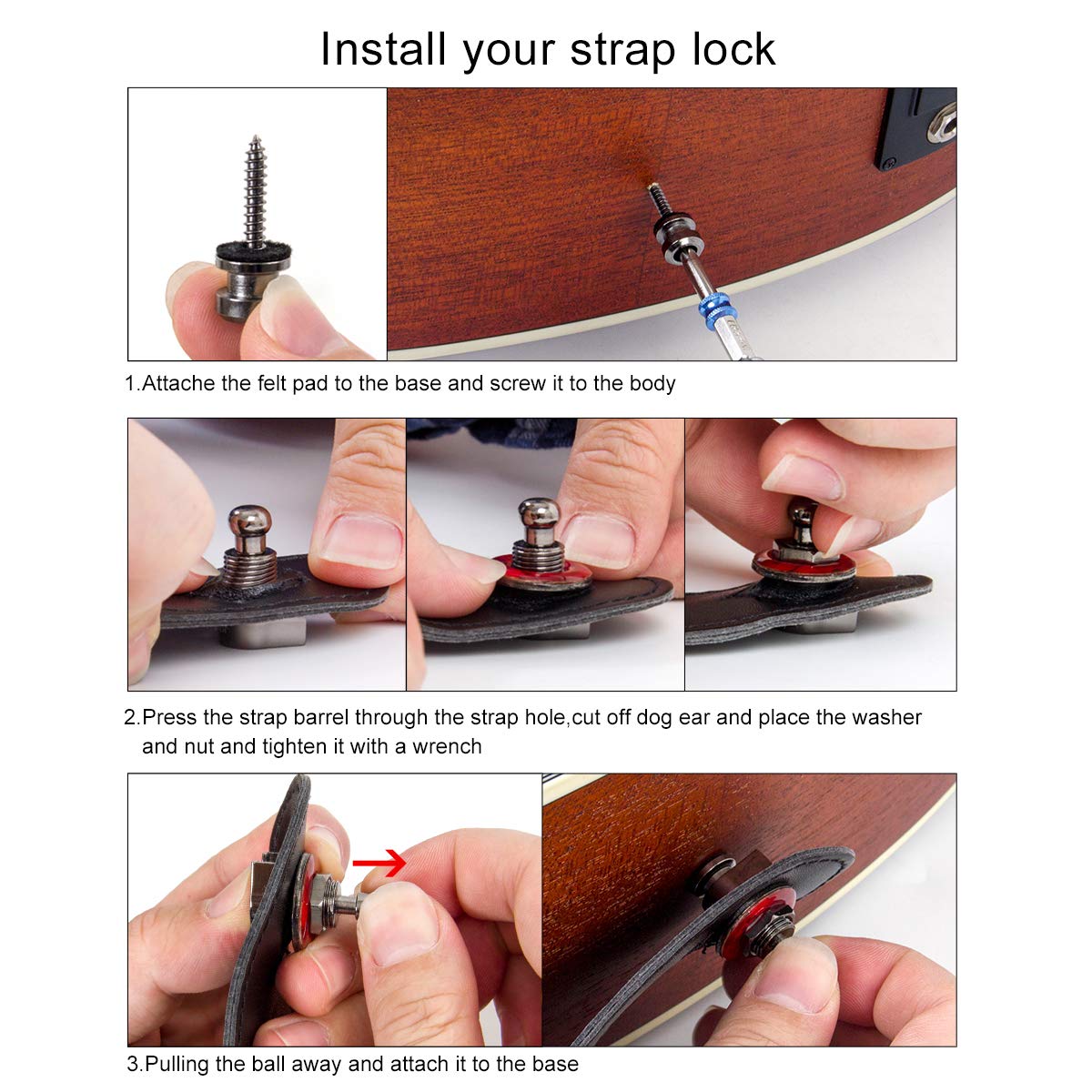 Install your strap lock

1.Attache the felt pad to the base and screw it to the body

2.Press the strap barrel through the strap hole,cut off dog ear and place the washer and nut and tighten it with a wrench

3.Pulling the ball away and attach it to the base