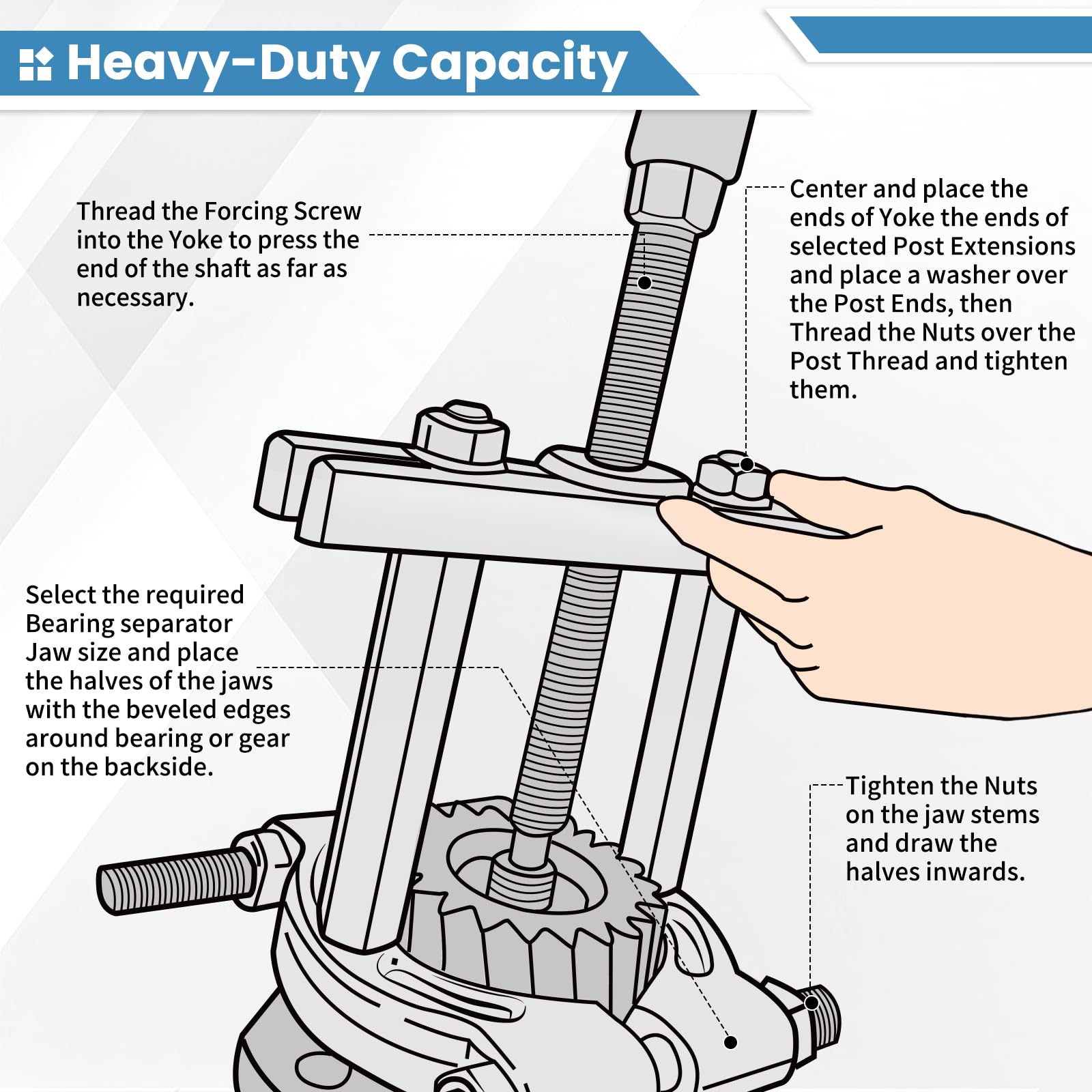 Heavy-Duty Capacity

Thread the Forcing Screw into the Yoke to press the end of the shaft as far as necessary.

Center and place the ends of Yoke the ends of selected Post Extensions and place a washer over the Post Ends, then Thread the Nuts over the Post Thread and tighten them.

Select the required Bearing separator Jaw size and place the halves of the jaws with the beveled edges around bearing or gear on the backside.

Tighten the Nuts on the jaw stems and draw the halves inwards.