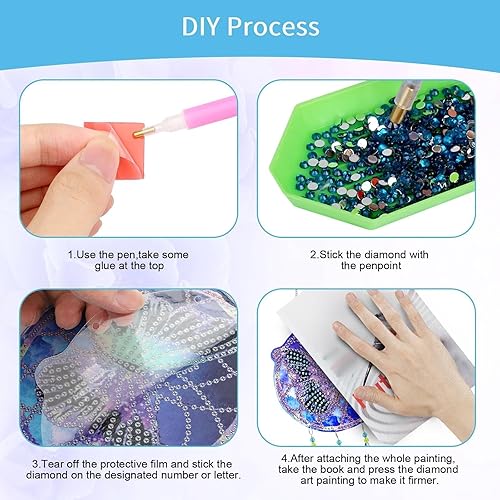 DIY Process

1.Use the pen,take some glue at the top

2.Stick the diamond with the penpoint

3.Tear off the protective film and stick the diamond on the designated number or letter.

4.After attaching the whole painting, take the book and press the diamond art painting to make it firmer.