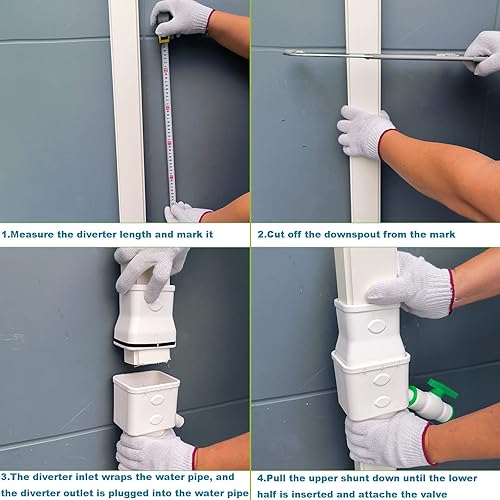 1.Measure the diverter length and mark it

2.Cut off the downspout from the mark

3.The diverter inlet wraps the water pipe, and the diverter outlet is plugged into the water pipe

4.Pull the upper shunt down until the lower half is inserted and attache the valve