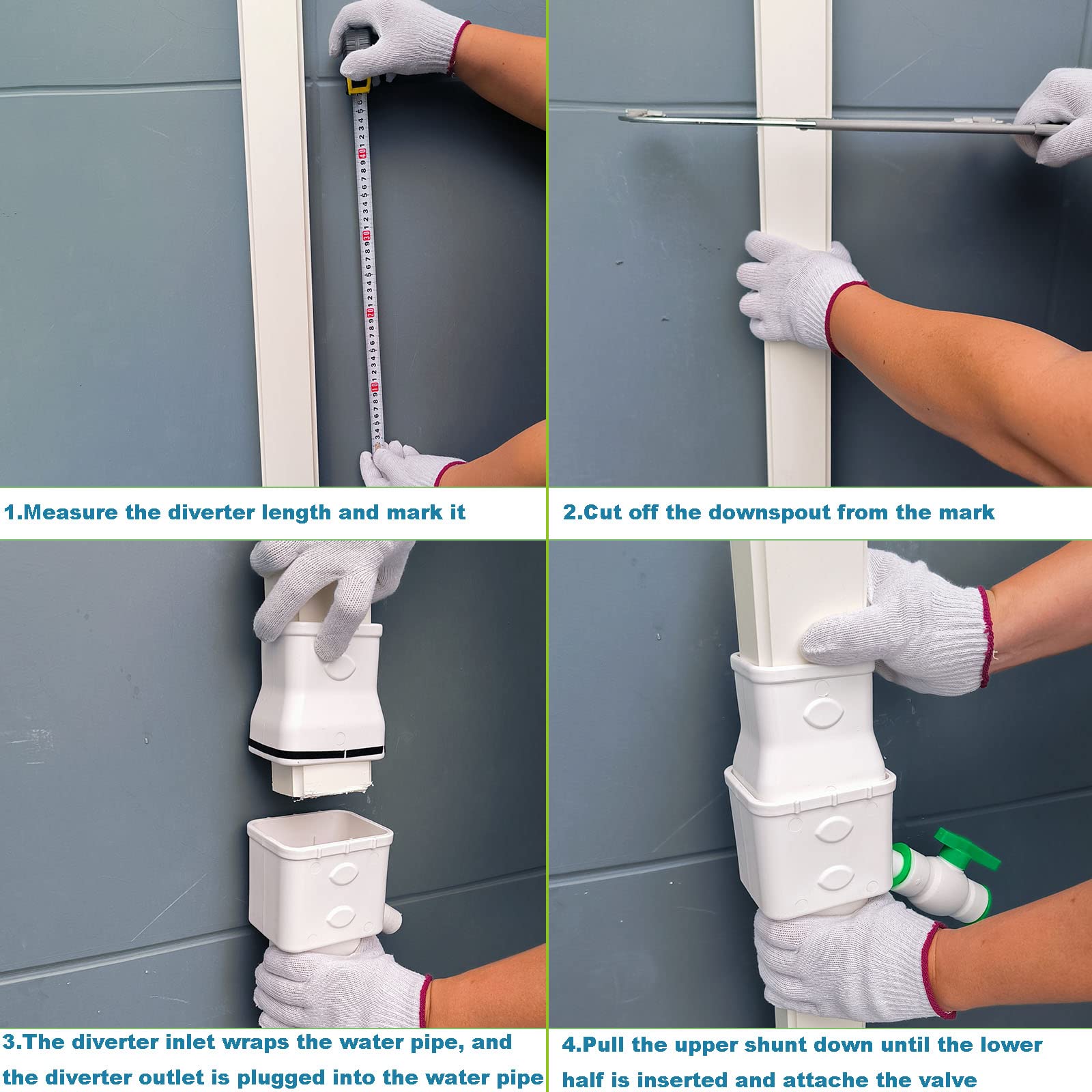 1.Measure the diverter length and mark it

2.Cut off the downspout from the mark

3.The diverter inlet wraps the water pipe, and the diverter outlet is plugged into the water pipe

4.Pull the upper shunt down until the lower half is inserted and attache the valve