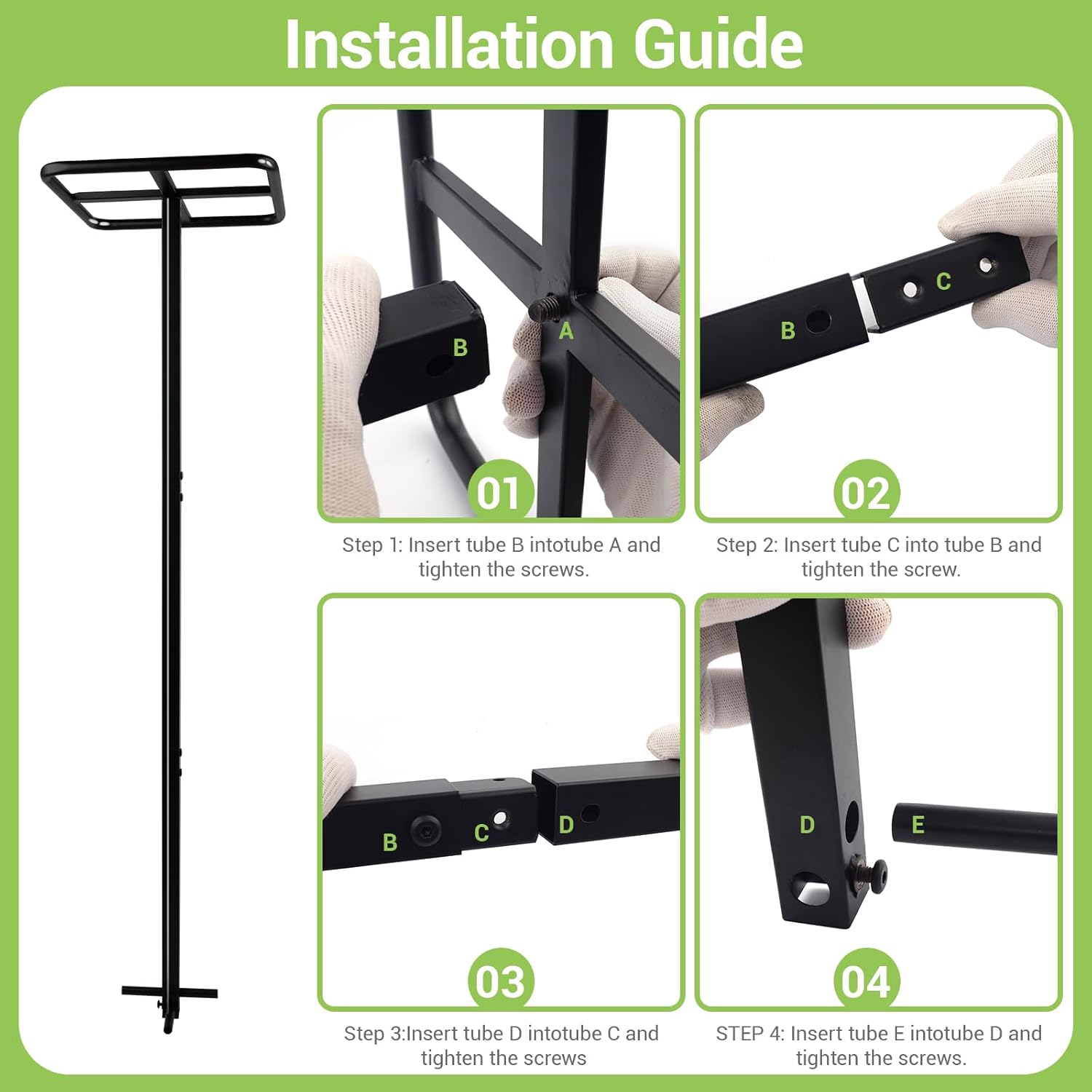 Installation Guide

B
A
01

Step 1: Insert tube B intotube A and tighten the screws.

B
C
02

Step 2: Insert tube C into tube B and tighten the screw.

B
C
D
03

Step 3:Insert tube D intotube C and tighten the screws

D
E
04

STEP 4: Insert tube E intotube D and tighten the screws.