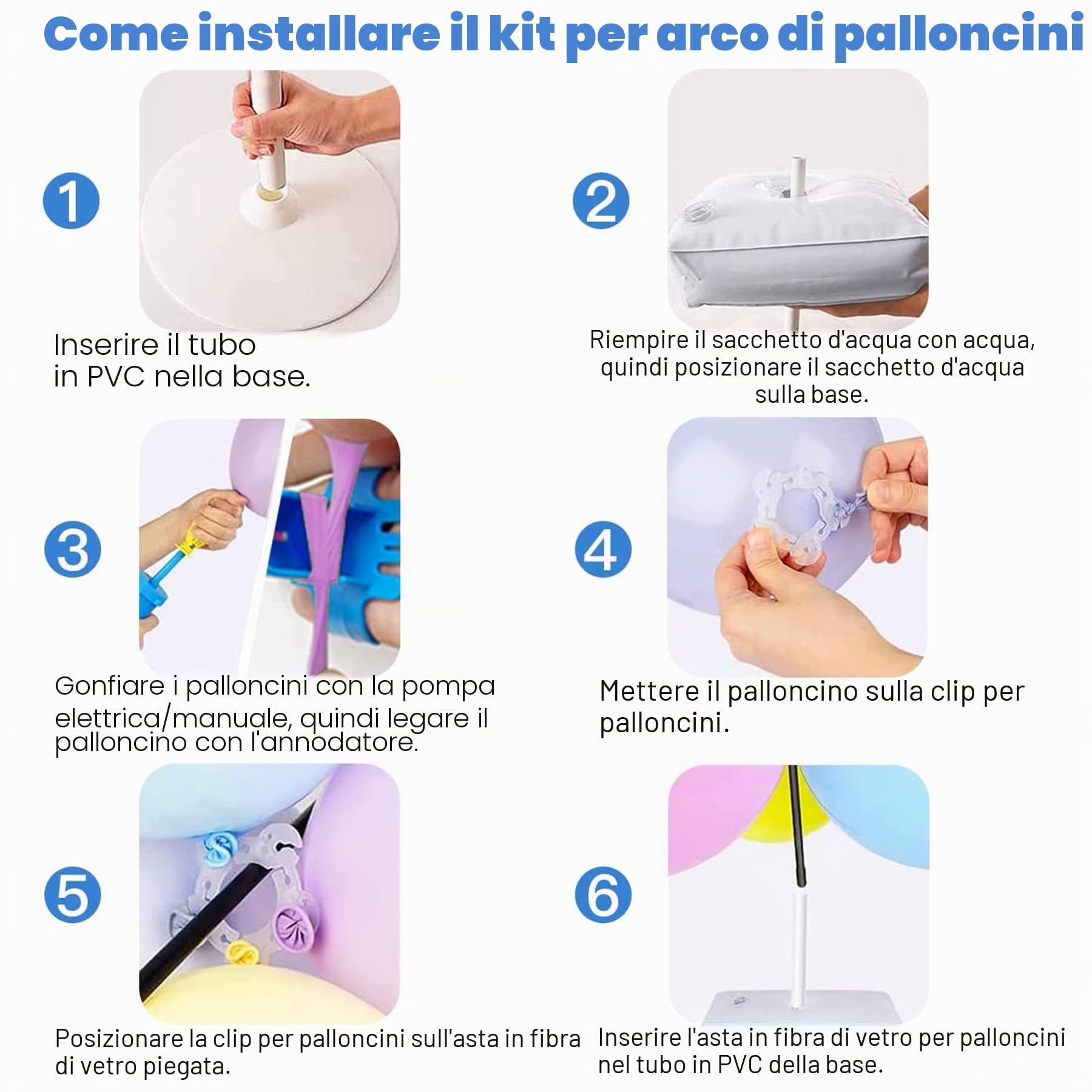 Come installare il kit per arco di palloncini

1

Inserire il tubo in PVC nella base.

2

Riempire il sacchetto d'acqua con acqua, quindi posizionare il sacchetto d'acqua sulla base.

3

Gonfiare i palloncini con la pompa elettrica/manuale, quindi legare il palloncino con l'annodatore.

4

Mettere il palloncino sulla clip per palloncini.

5

Posizionare la clip per palloncini sull'asta in fibra di vetro piegata.

6

Inserire l'asta in fibra di vetro per palloncini nel tubo in PVC della base.