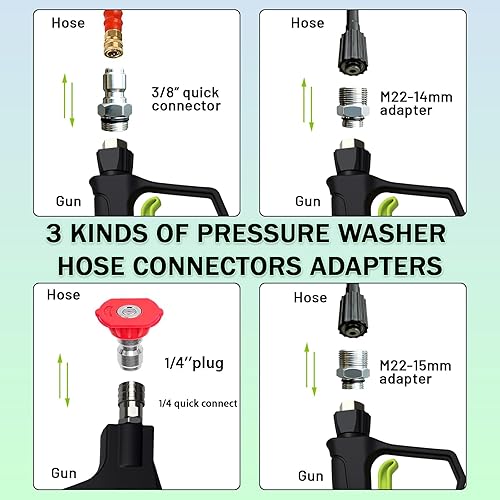 Hose

3/8" quick connector

Gun

Hose

M22-14mm adapter

Gun

3 KINDS OF PRESSURE WASHER HOSE CONNECTORS ADAPTERS

Hose

1/4''plug

1/4 quick connect

Gun

Hose

M22-15mm adapter

Gun