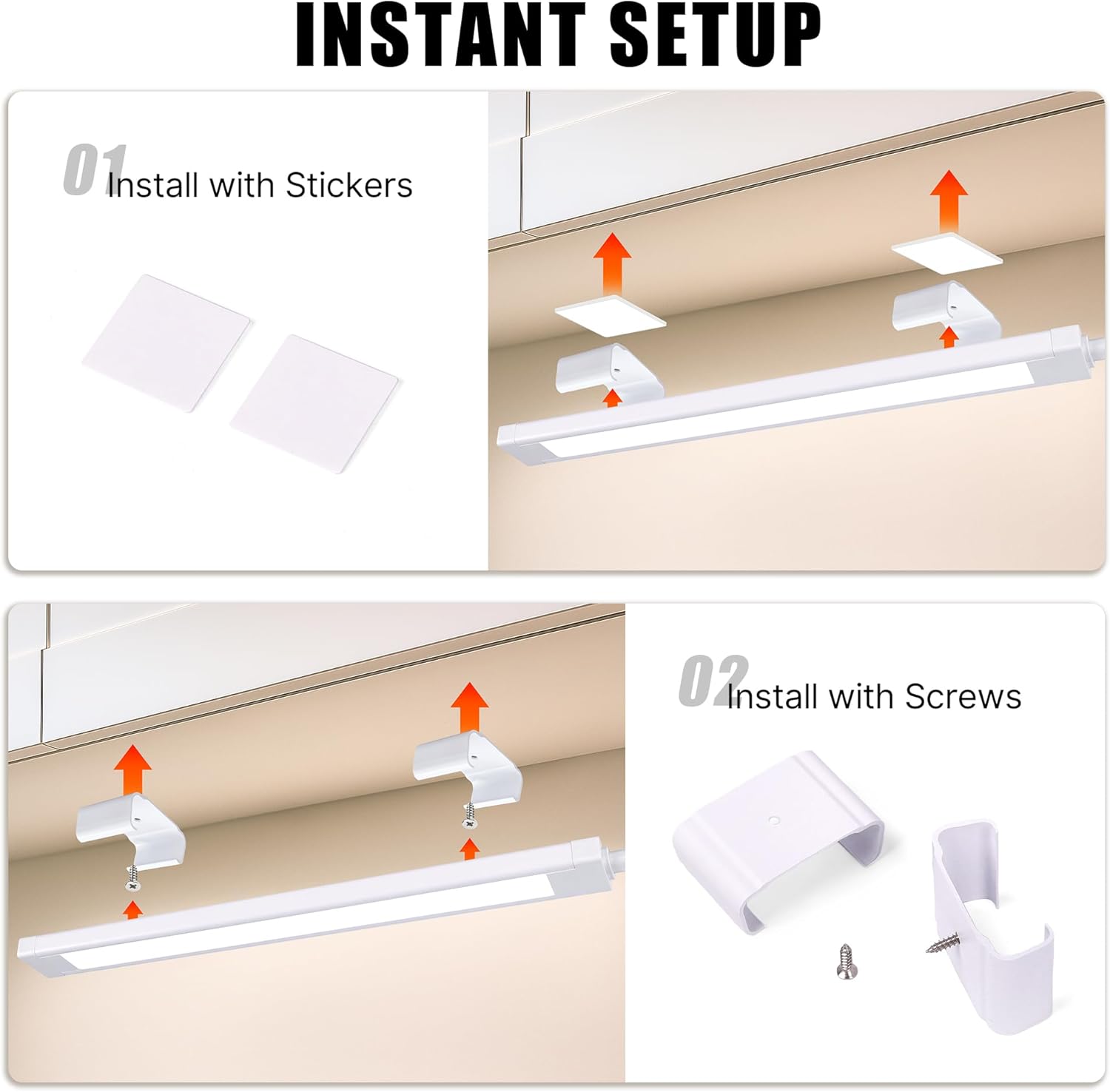 INSTANT SETUP

01 Install with Stickers

02 Install with Screws