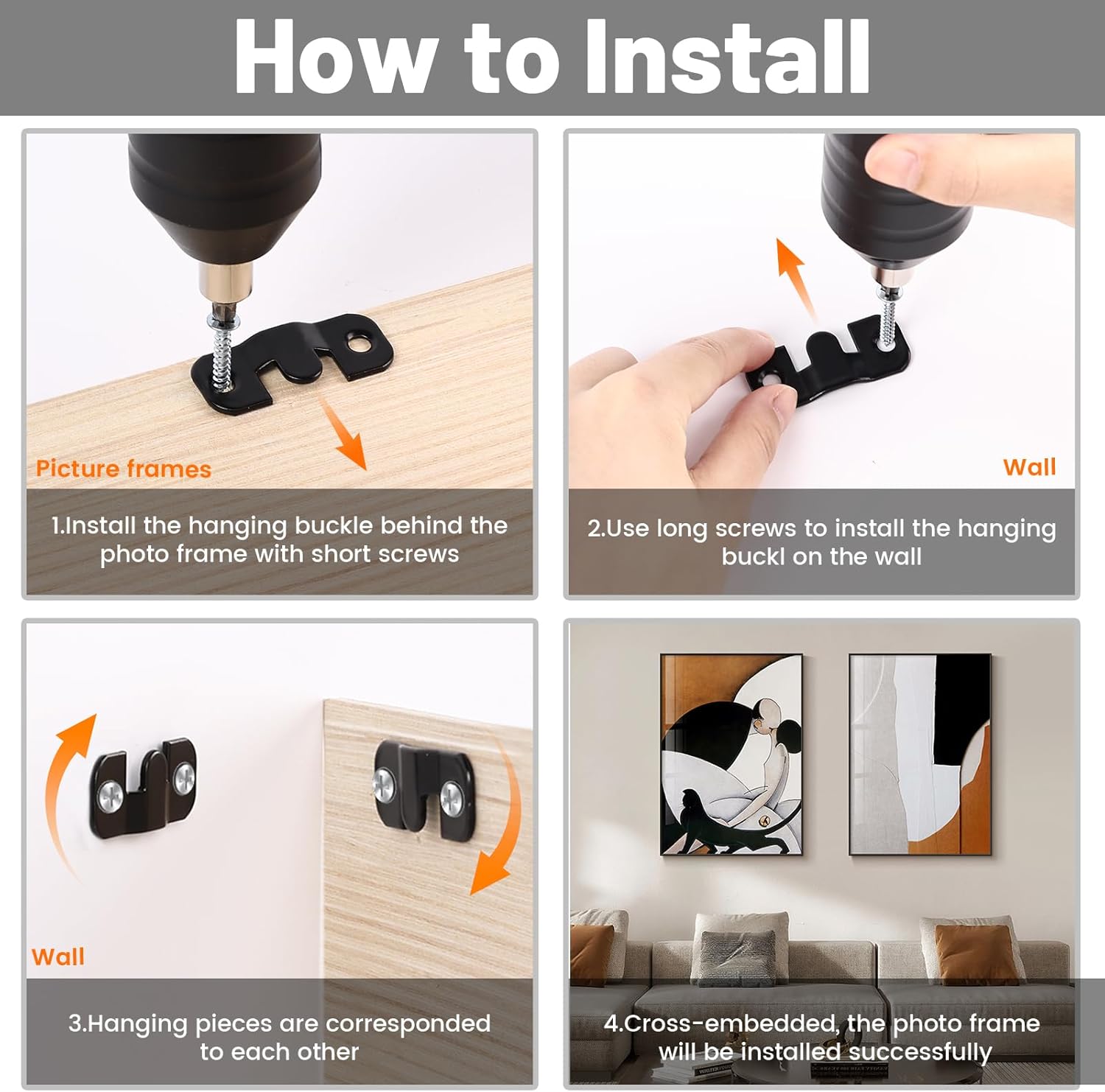 How to Install

Picture frames

1.Install the hanging buckle behind the photo frame with short screws

Wall

2.Use long screws to install the hanging buckl on the wall

Wall

3.Hanging pieces are corresponded to each other

4.Cross-embedded, the photo frame will be installed successfully