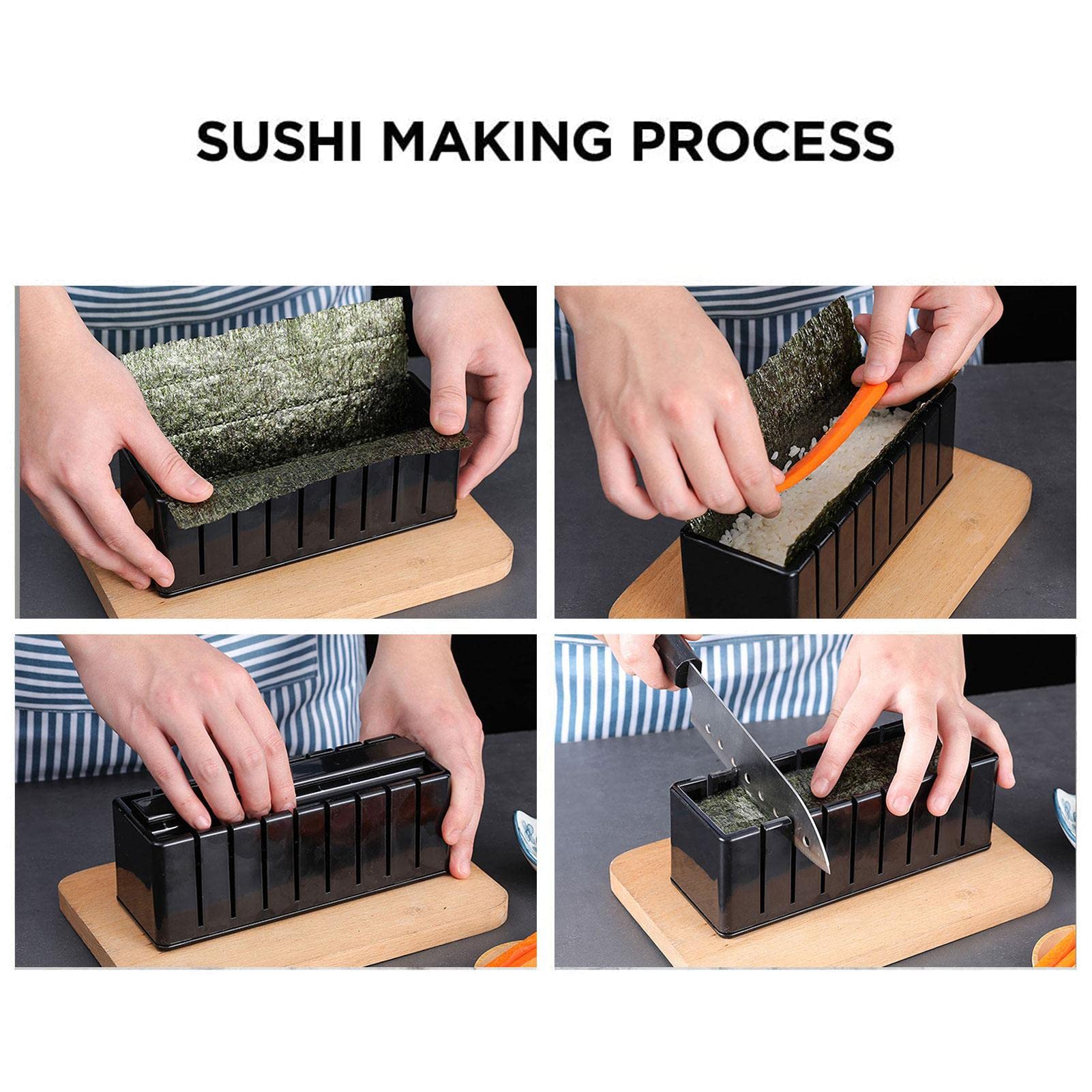 SUSHI MAKING PROCESS