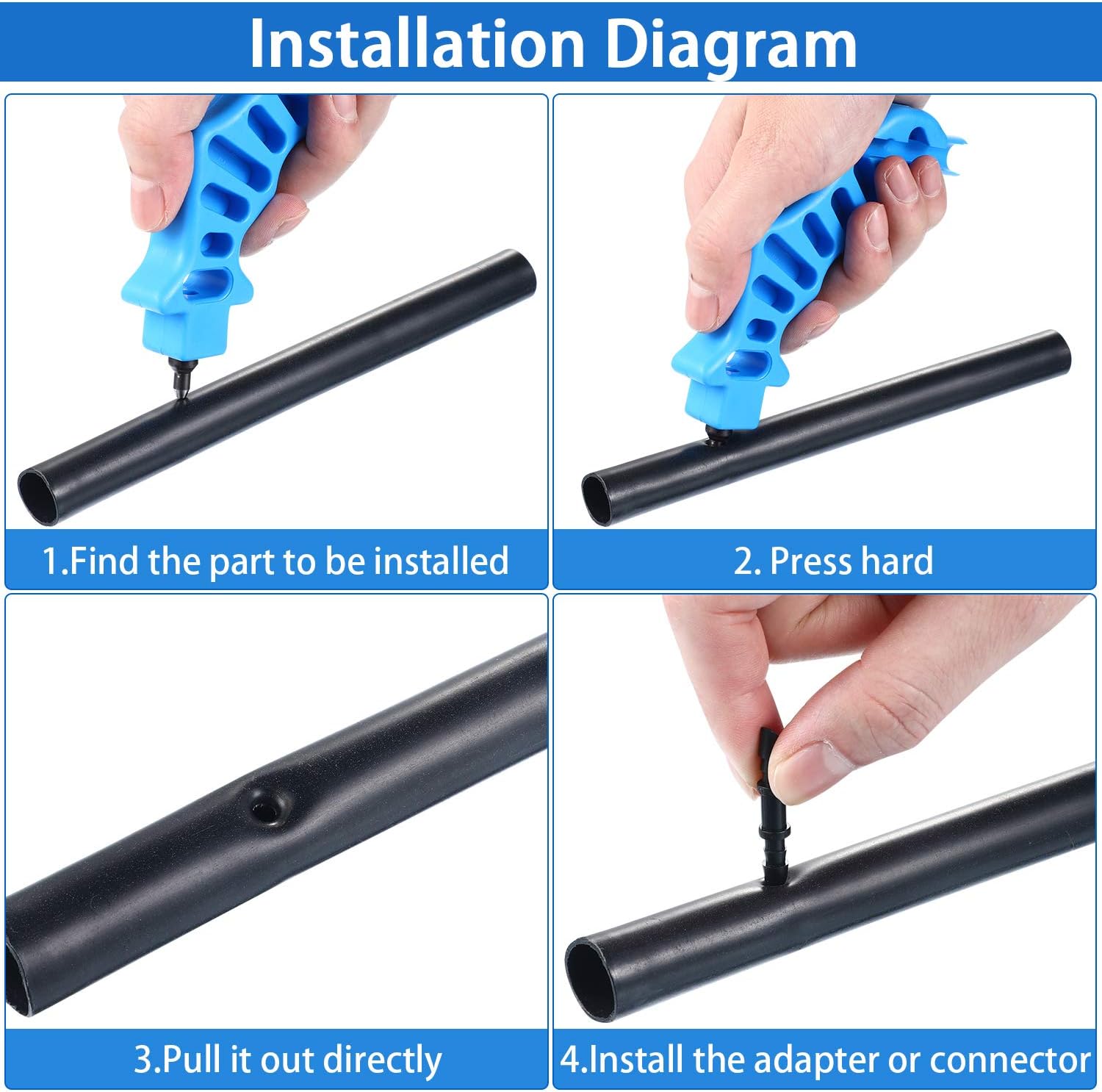 Installation Diagram

1.Find the part to be installed

2. Press hard

3.Pull it out directly

4.Install the adapter or connector