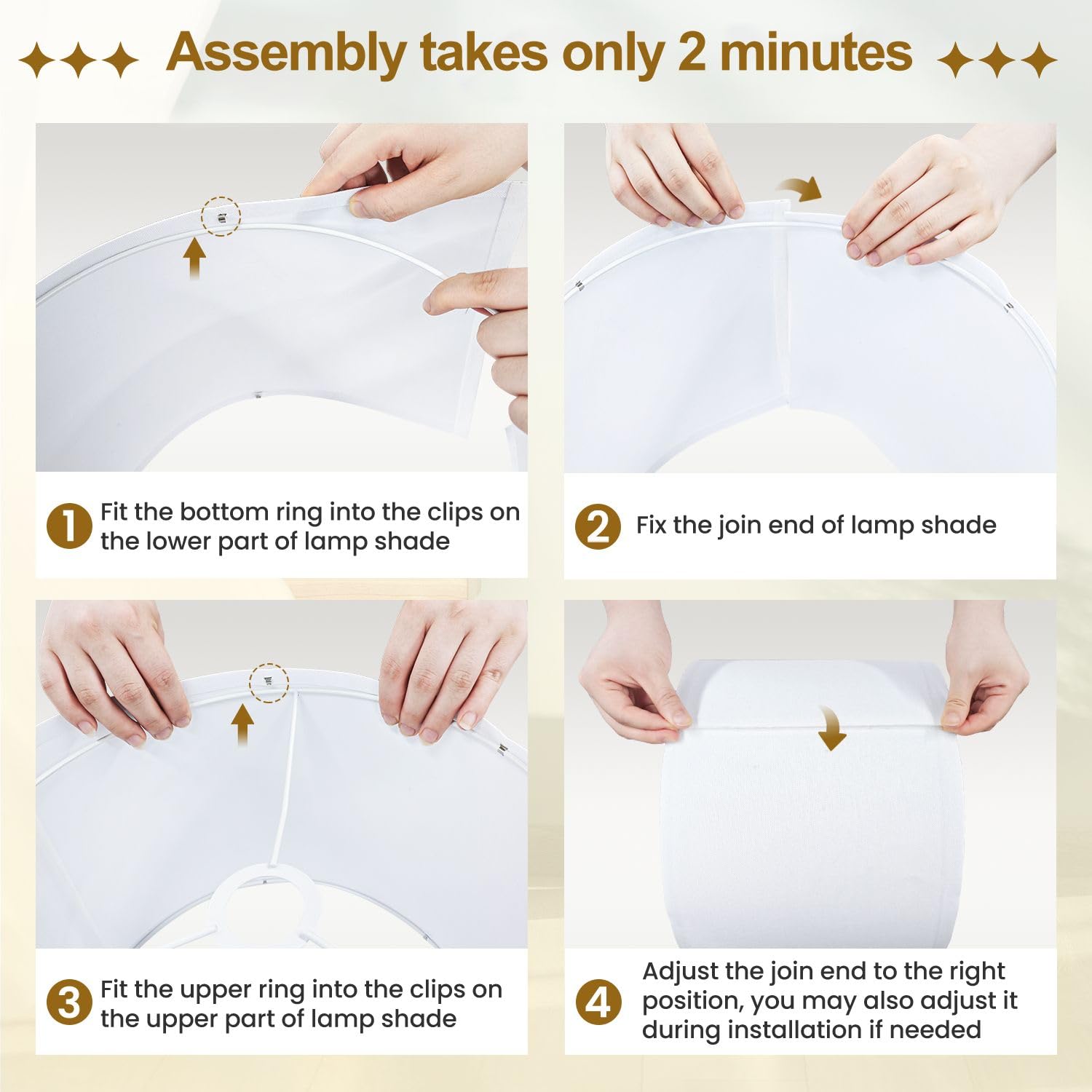 Assembly takes only 2 minutes

1 Fit the bottom ring into the clips on the lower part of lamp shade

2 Fix the join end of lamp shade

3 Fit the upper ring into the clips on the upper part of lamp shade

4 Adjust the join end to the right position, you may also adjust it during installation if needed