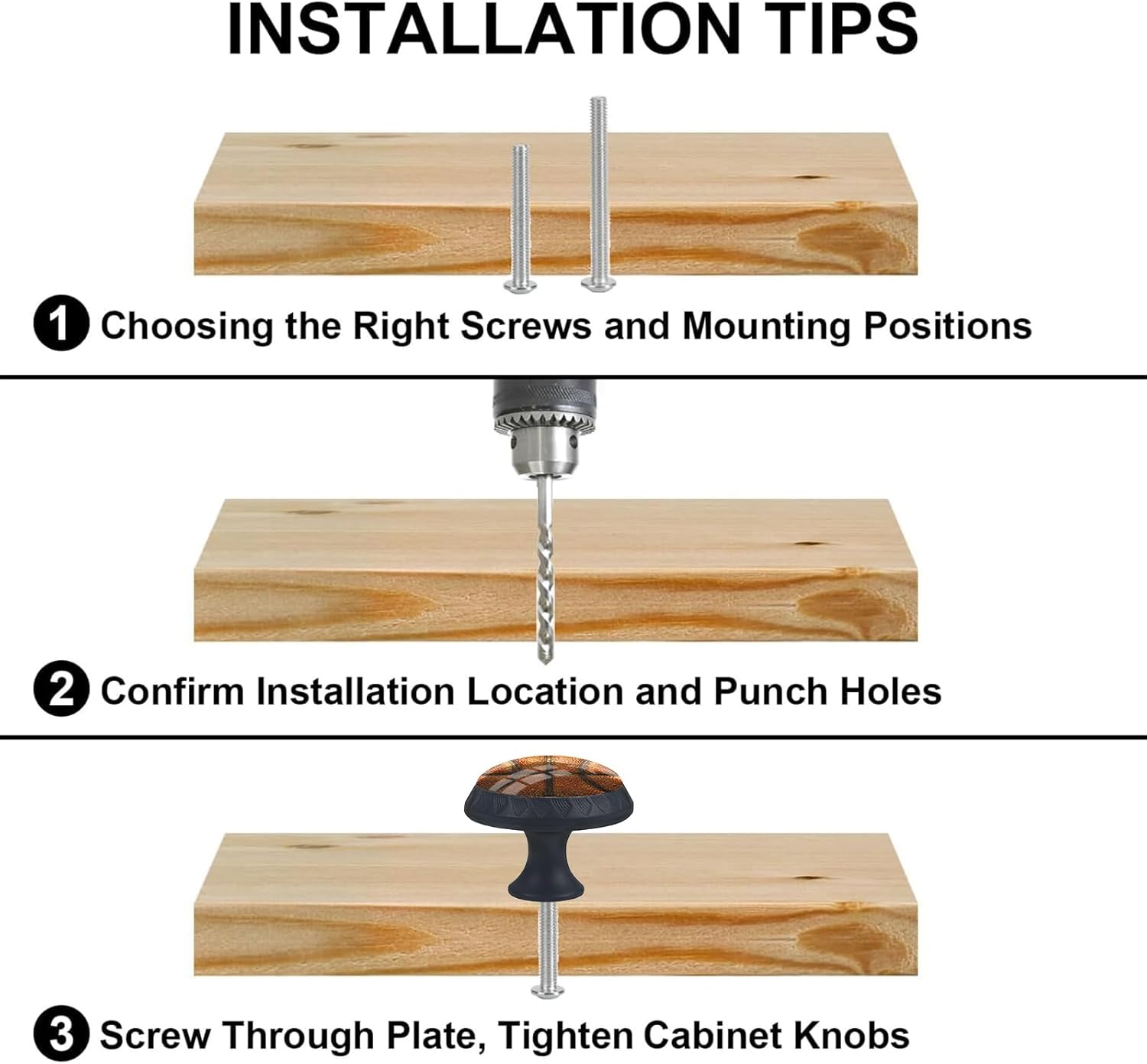 INSTALLATION TIPS

1 Choosing the Right Screws and Mounting Positions

2 Confirm Installation Location and Punch Holes

3 Screw Through Plate, Tighten Cabinet Knobs