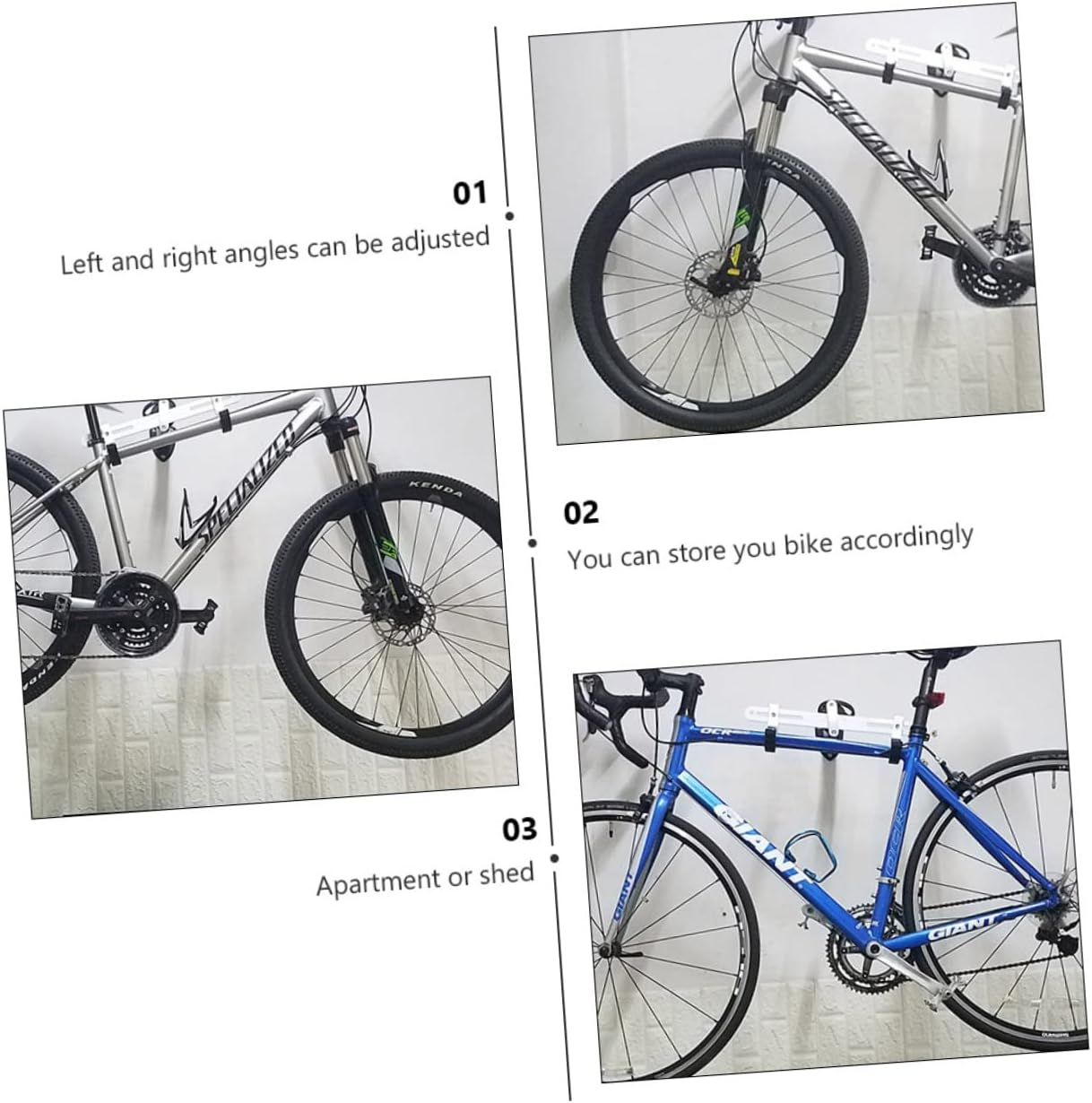 01
Left and right angles can be adjusted

SPECIALIZED
KENDA

SPECIALIZED
KENDA

02
You can store you bike accordingly

03
Apartment or shed

OCR
GIANT
GIANT
GIANT
OCR