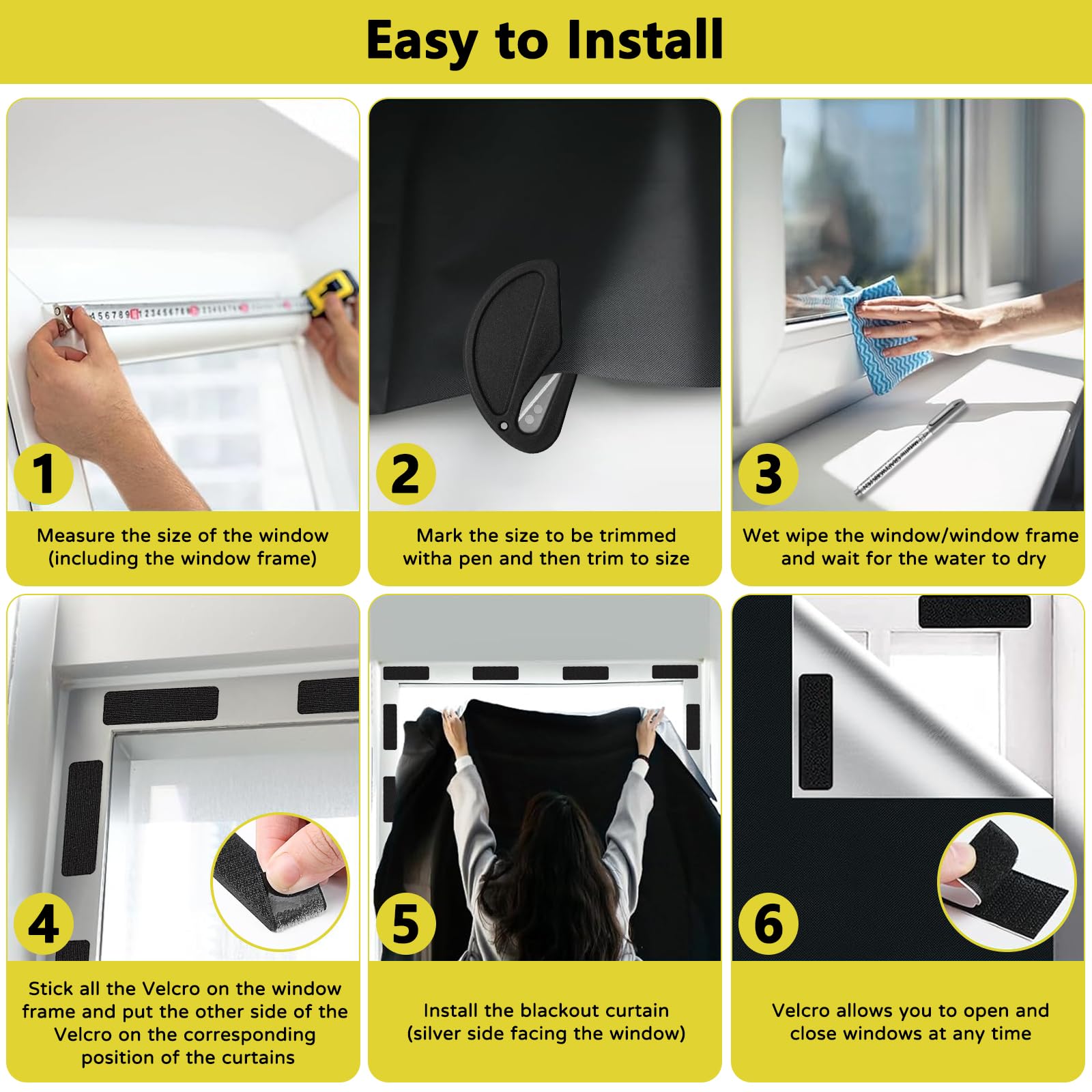 Easy to Install

1

Measure the size of the window (including the window frame)

2

Mark the size to be trimmed witha pen and then trim to size

3

Wet wipe the window/window frame and wait for the water to dry

4

Stick all the Velcro on the window frame and put the other side of the Velcro on the corresponding position of the curtains

5

Install the blackout curtain (silver side facing the window)

6

Velcro allows you to open and close windows at any time