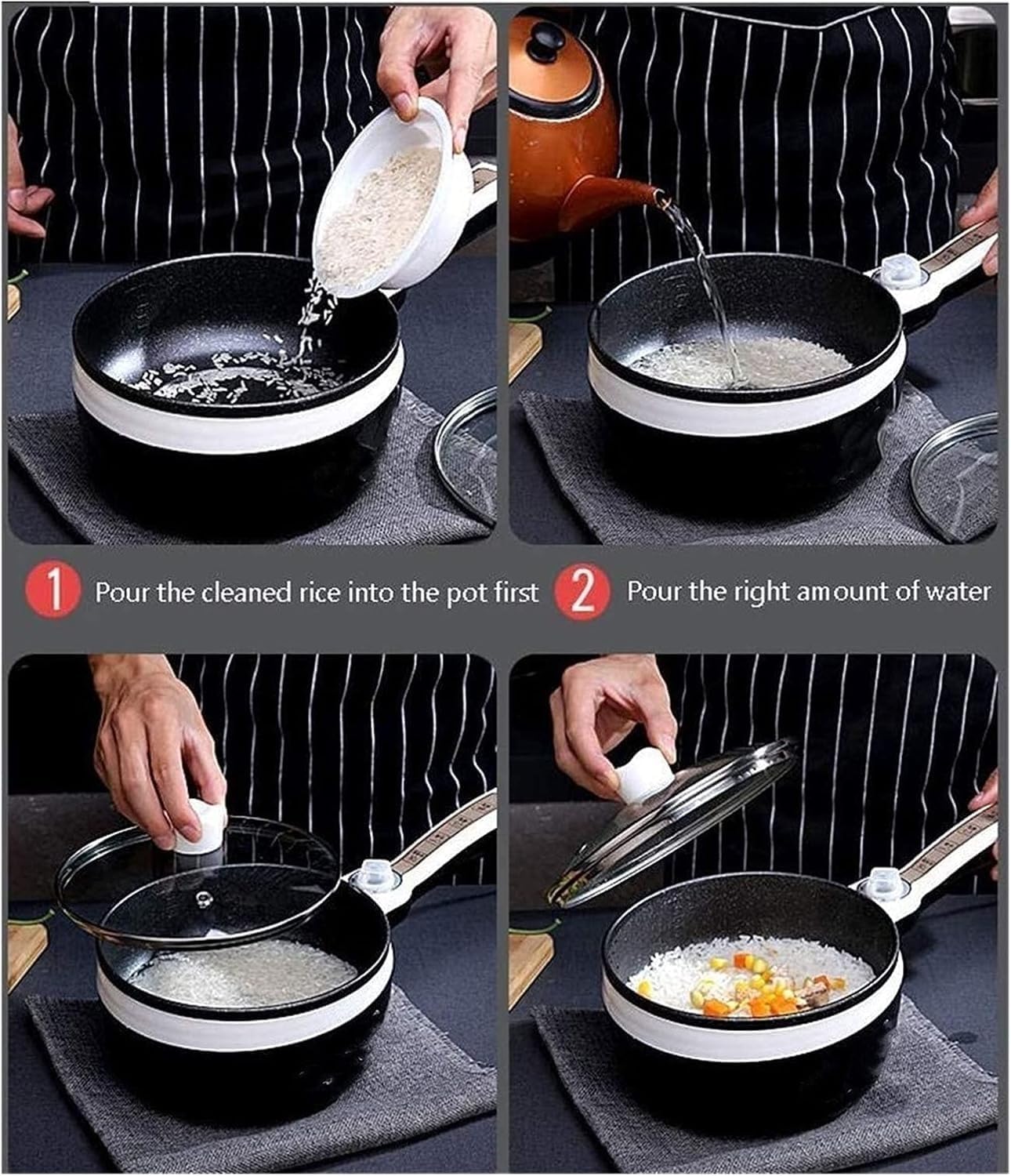 1 Pour the cleaned rice into the pot first

2 Pour the right amount of water