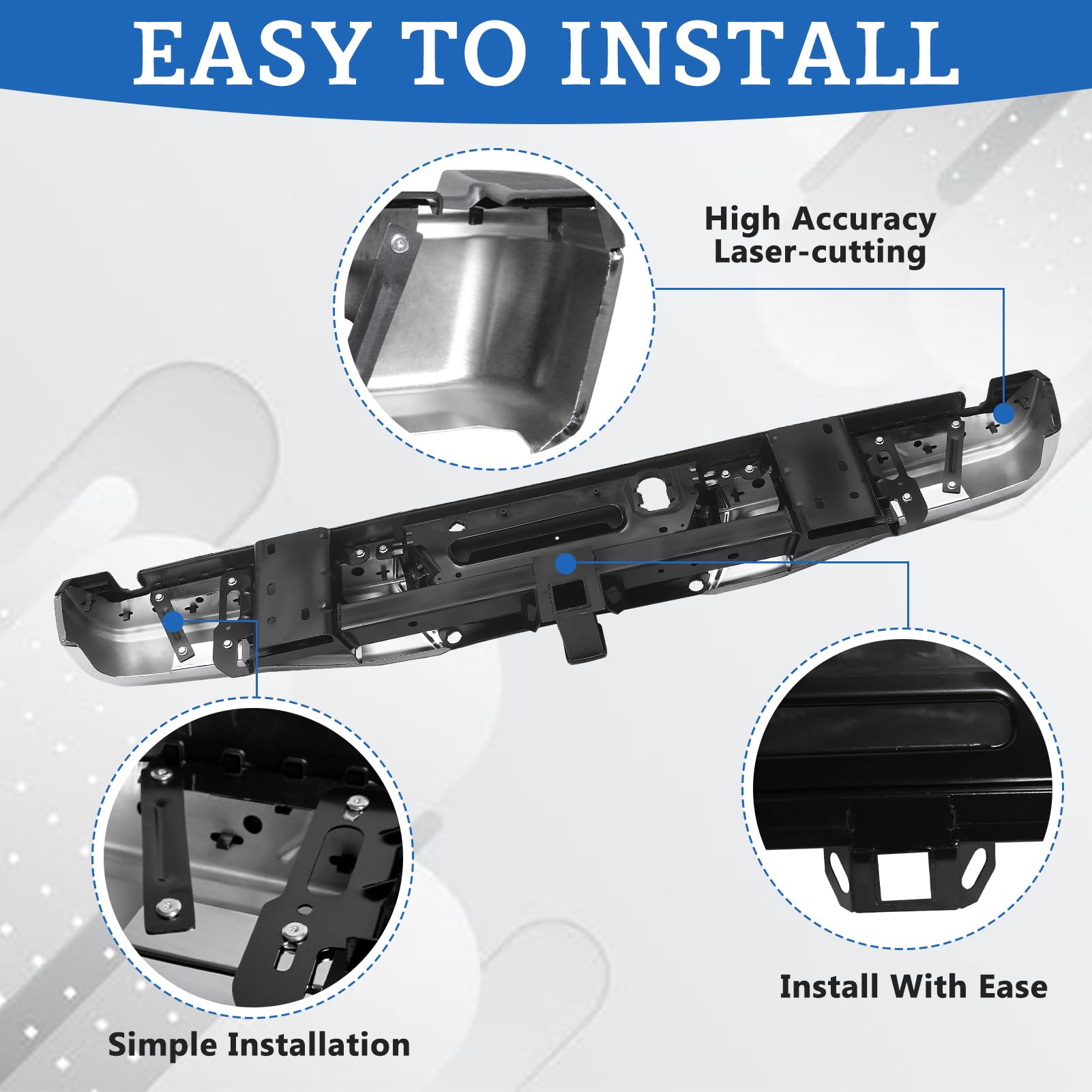 EASY TO INSTALL

High Accuracy Laser-cutting

Install With Ease

Simple Installation