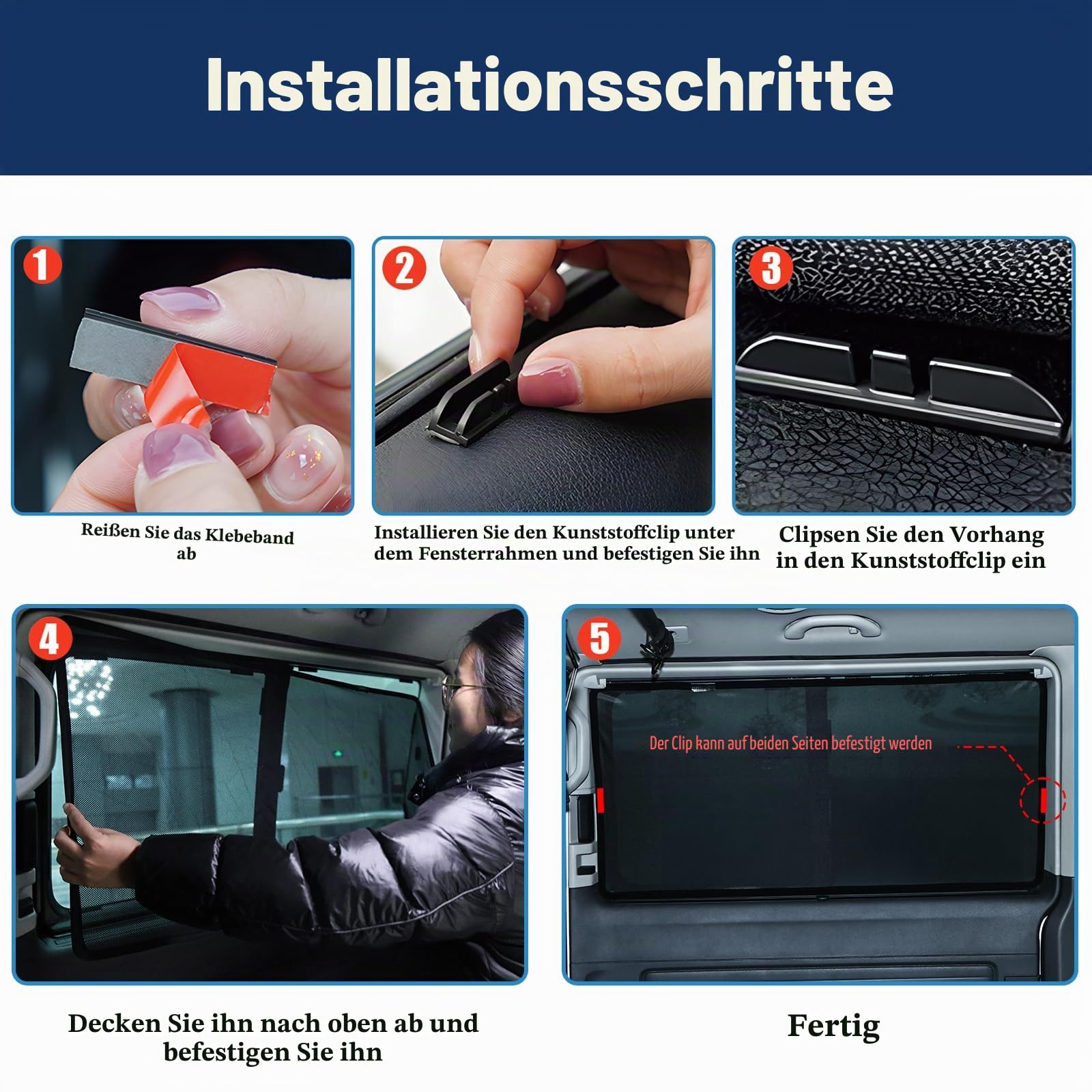 Installationsschritte

1

Reißen Sie das Klebeband ab

2

Installieren Sie den Kunststoffclip unter dem Fensterrahmen und befestigen Sie ihn

3

Clipsen Sie den Vorhang in den Kunststoffclip ein

4

Decken Sie ihn nach oben ab und befestigen Sie ihn

5

Der Clip kann auf beiden Seiten befestigt werden

Fertig