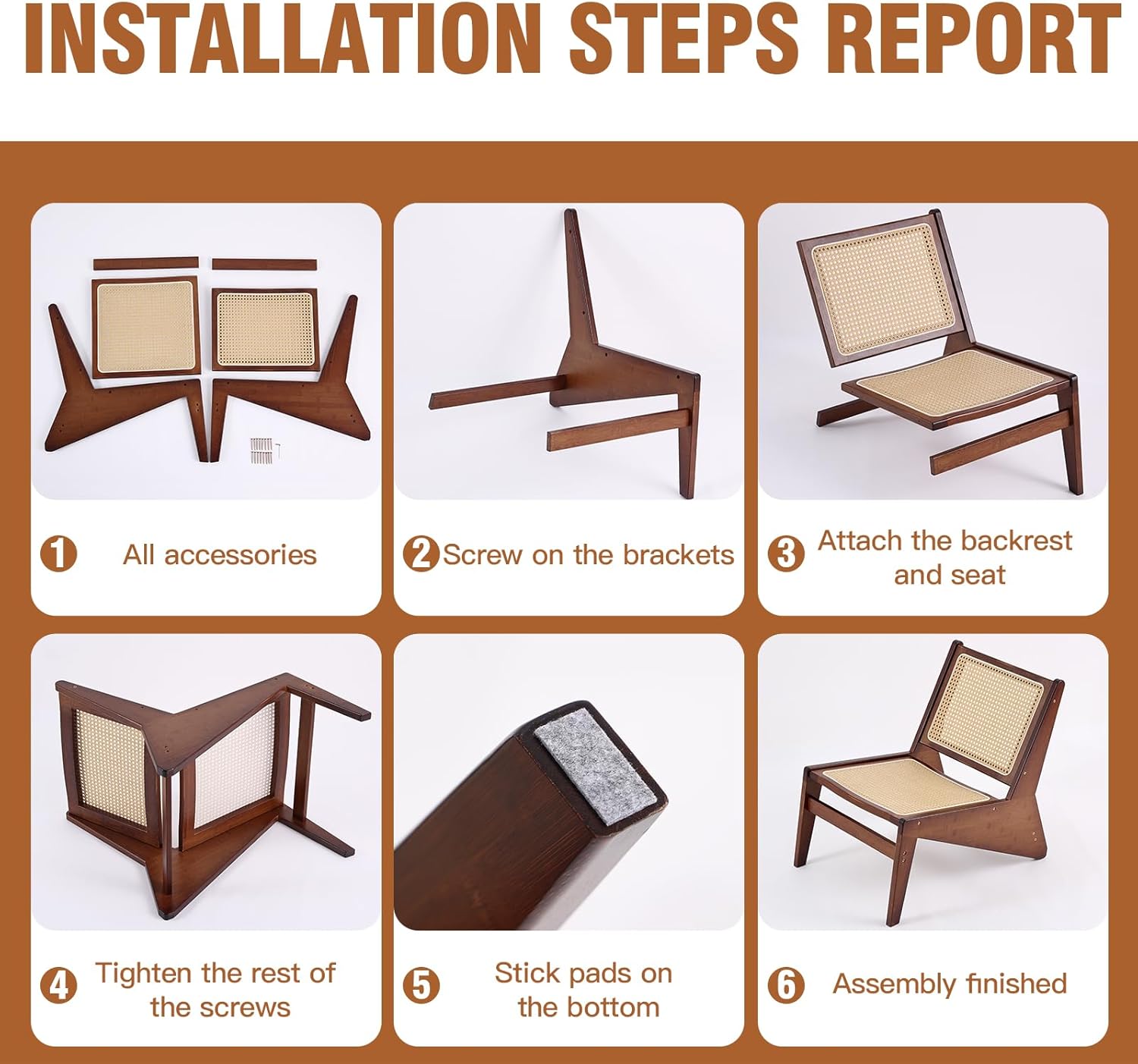 INSTALLATION STEPS REPORT

1 All accessories

2 Screw on the brackets

3 Attach the backrest and seat

4 Tighten the rest of the screws

5 Stick pads on the bottom

6 Assembly finished