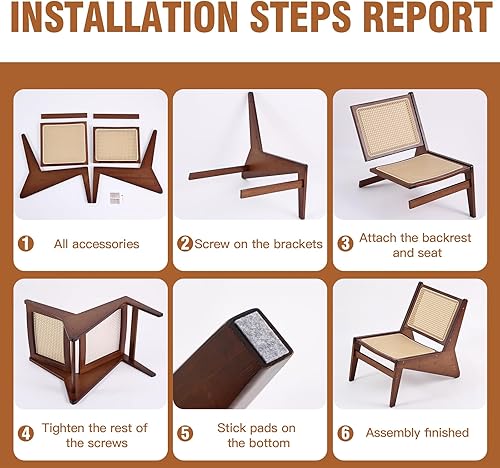 INSTALLATION STEPS REPORT

1 All accessories

2 Screw on the brackets

3 Attach the backrest and seat

4 Tighten the rest of the screws

5 Stick pads on the bottom

6 Assembly finished