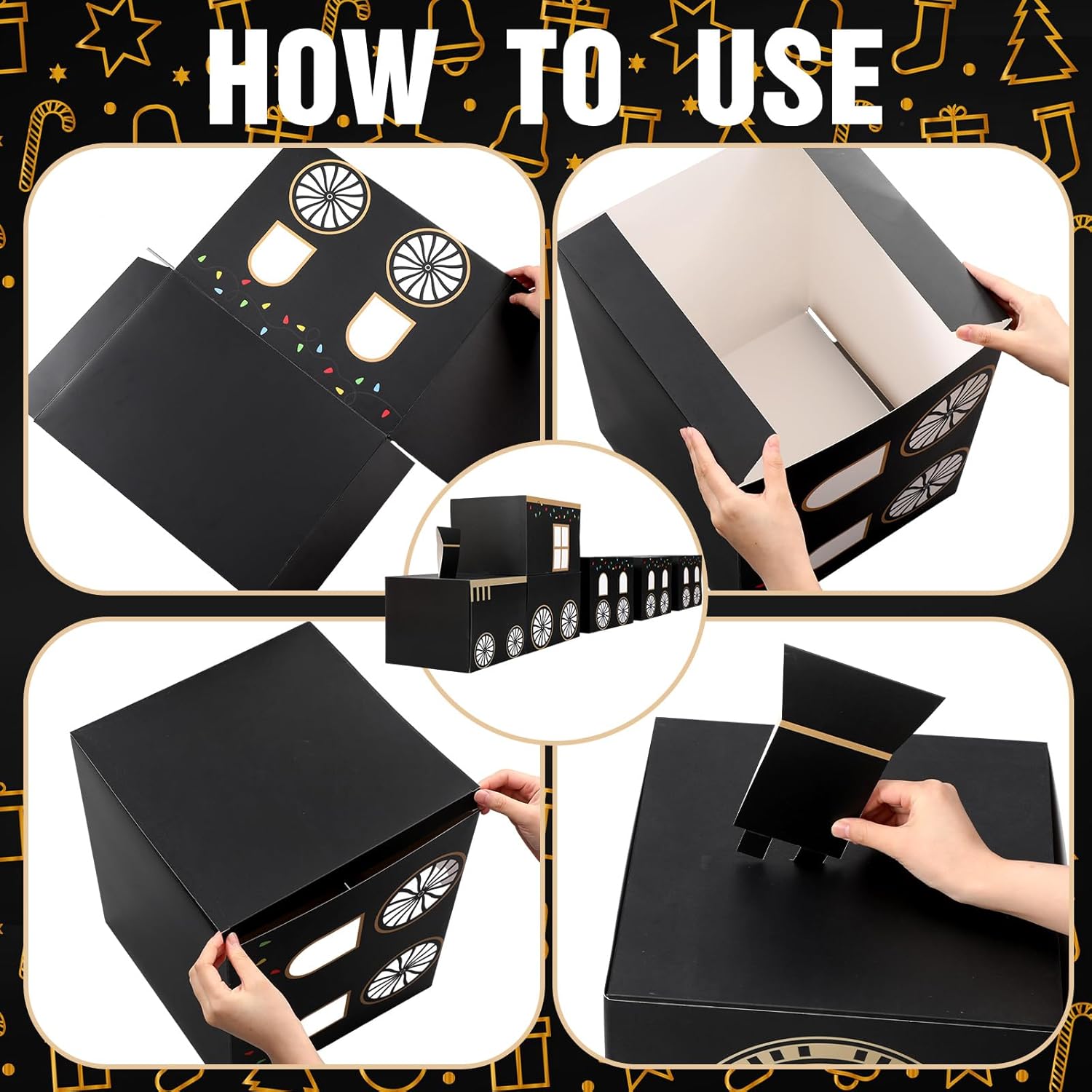 HOW TO USE