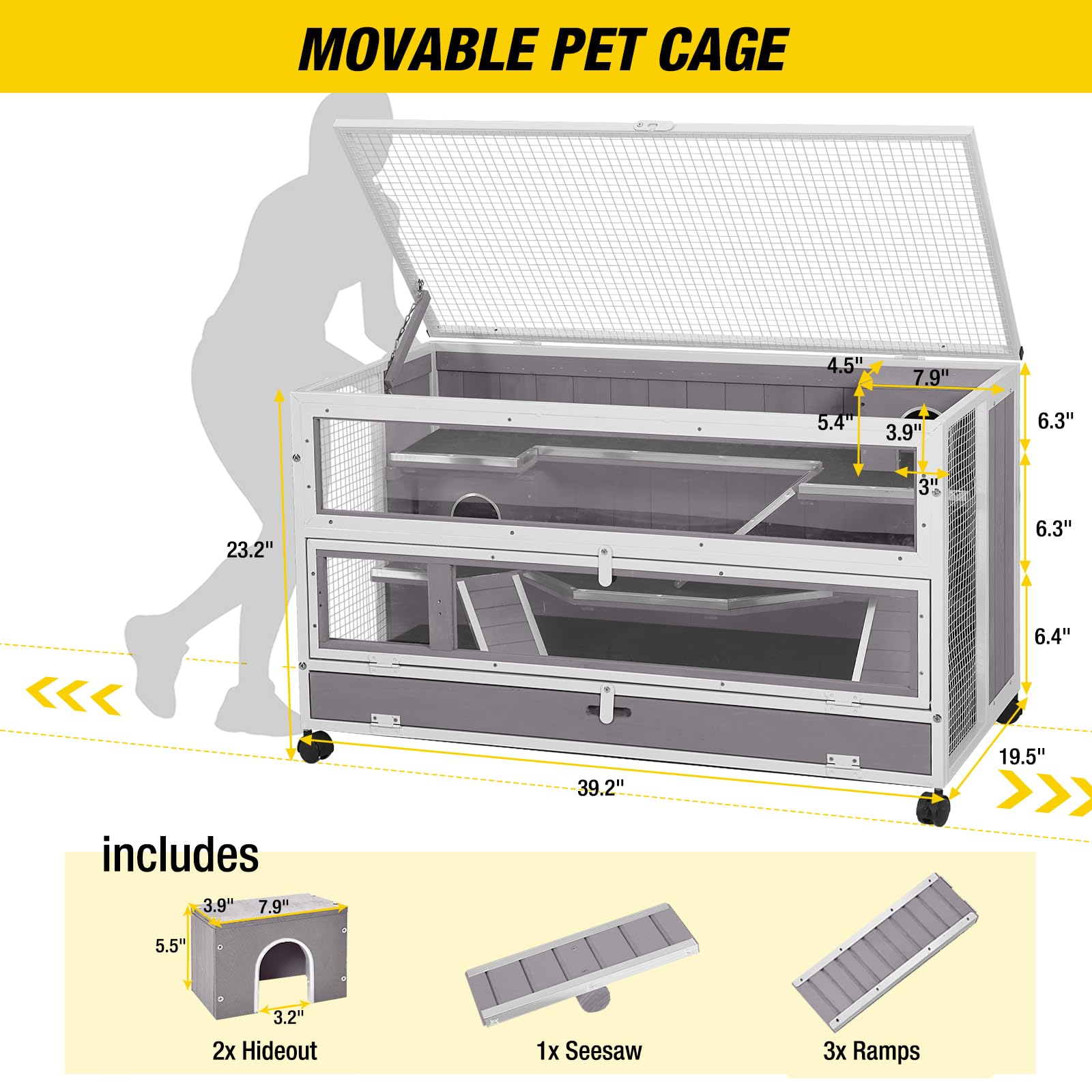 MOVABLE PET CAGE

4.5"
7.9"
5.4"
3.9"
3"
6.3"
6.3"
6.4"
23.2"
39.2"
19.5"

includes

3.9" 7.9"
5.5"
3.2"
2x Hideout

1x Seesaw

3x Ramps