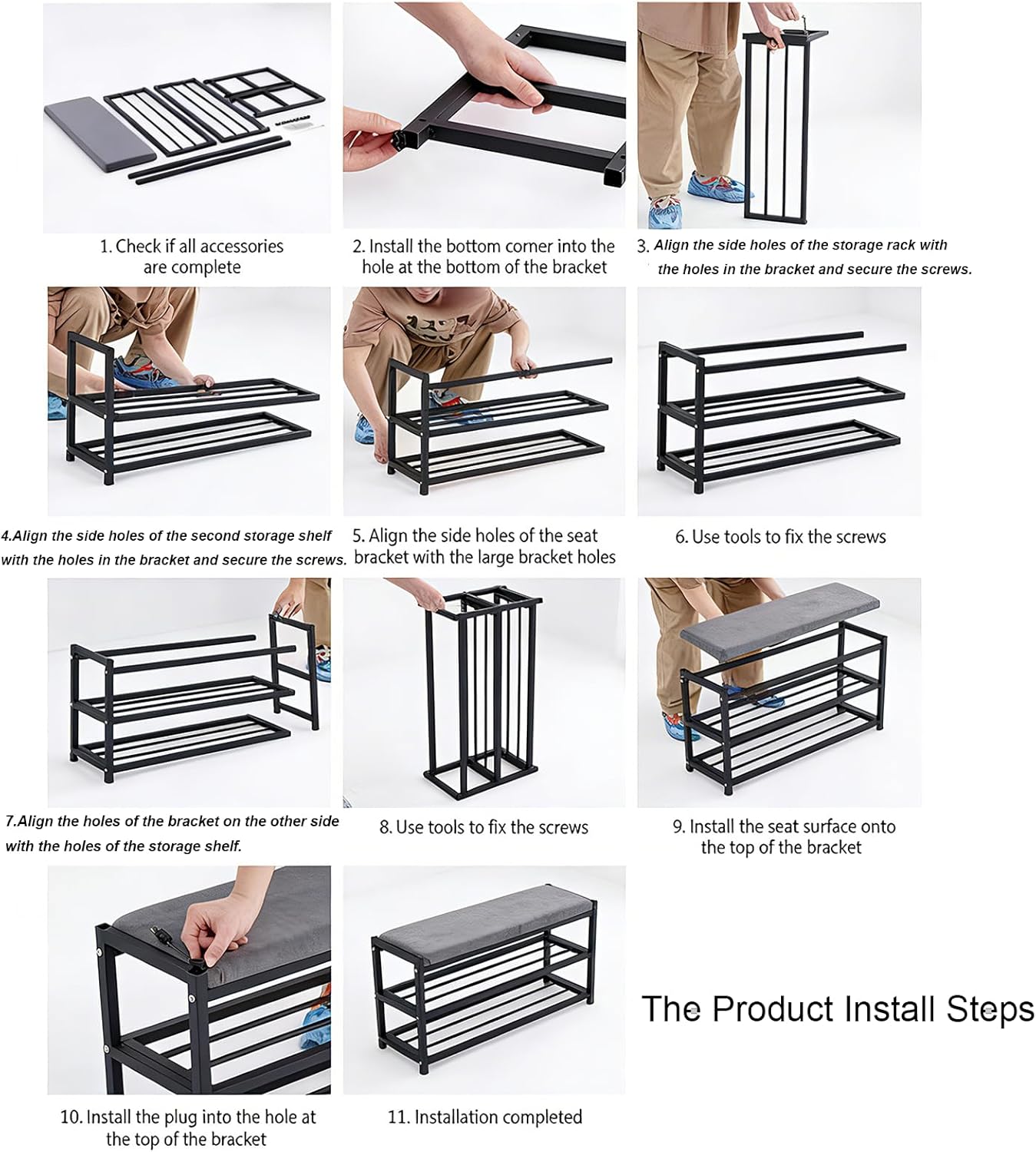 1. Check if all accessories are complete

2. Install the bottom corner into the hole at the bottom of the bracket

3. Align the side holes of the storage rack with the holes in the bracket and secure the screws.

4.Align the side holes of the second storage shelf with the holes in the bracket and secure the screws.

5. Align the side holes of the seat bracket with the large bracket holes

6. Use tools to fix the screws

7.Align the holes of the bracket on the other side with the holes of the storage shelf.

8. Use tools to fix the screws

9. Install the seat surface onto the top of the bracket

10. Install the plug into the hole at the top of the bracket

11. Installation completed

The Product Install Steps