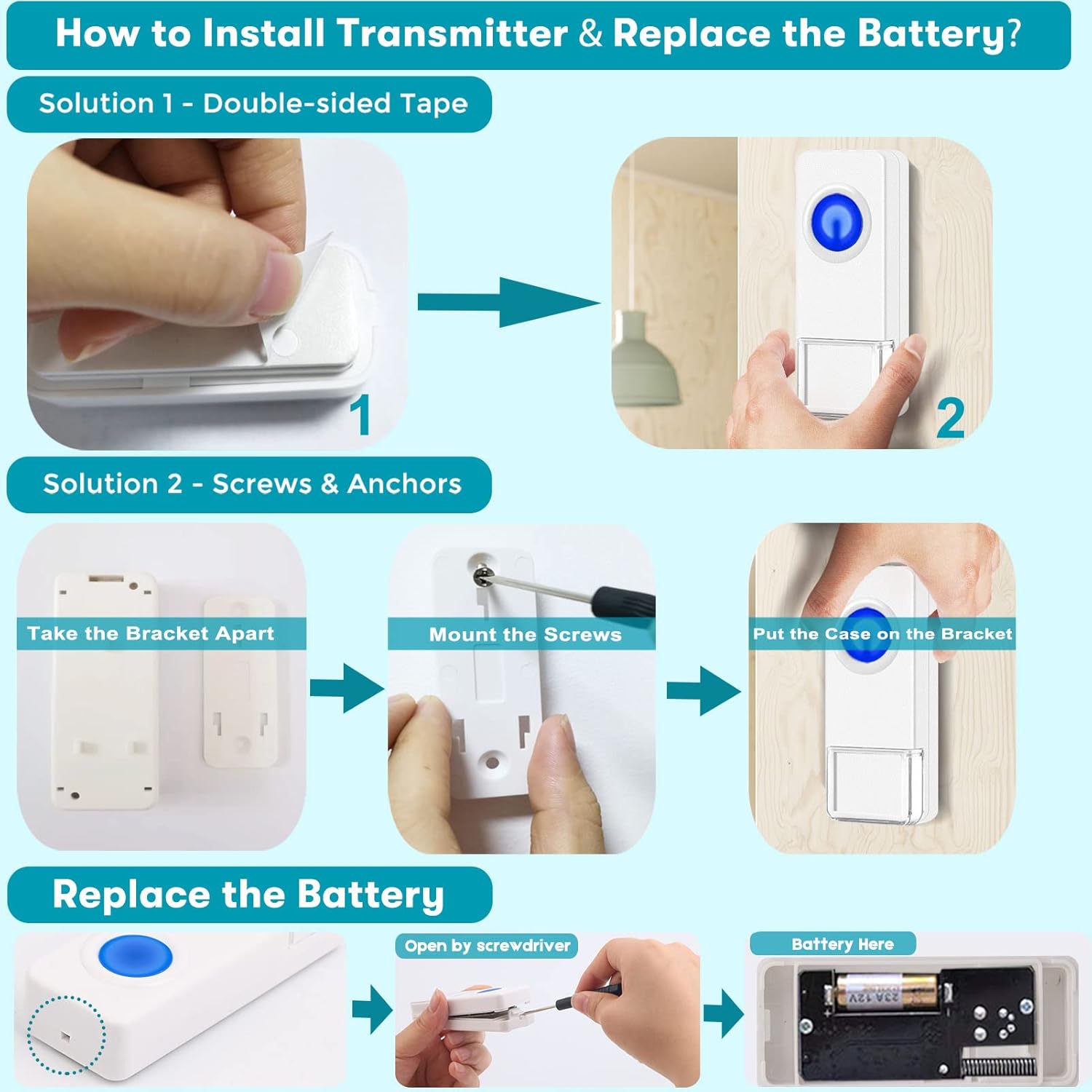 How to Install Transmitter & Replace the Battery?

Solution 1 - Double-sided Tape

1

2

Solution 2 - Screws & Anchors

Take the Bracket Apart

Mount the Screws

Put the Case on the Bracket

Replace the Battery

Open by screwdriver

Battery Here

23A 12V