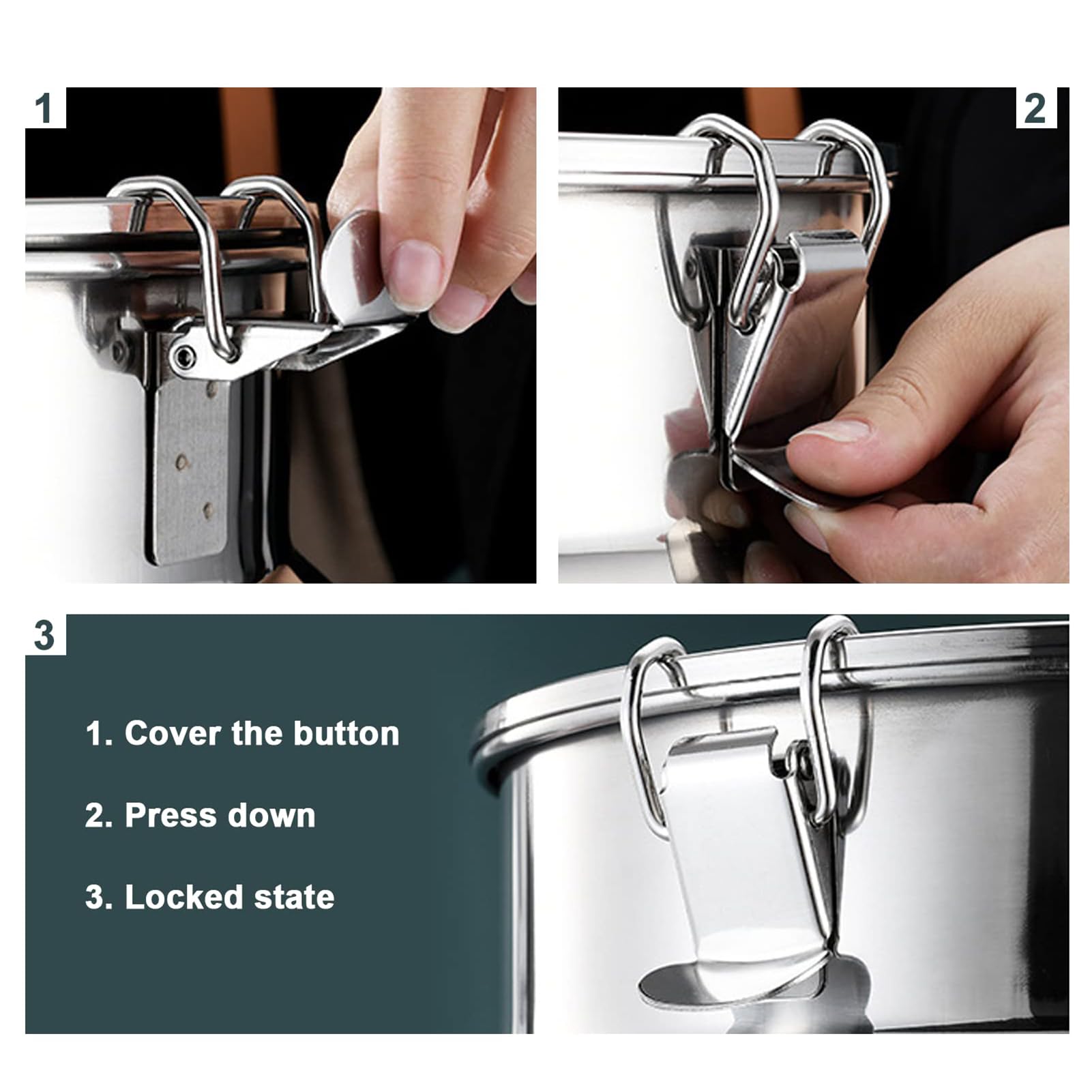 1

2

3

1. Cover the button

2. Press down

3. Locked state