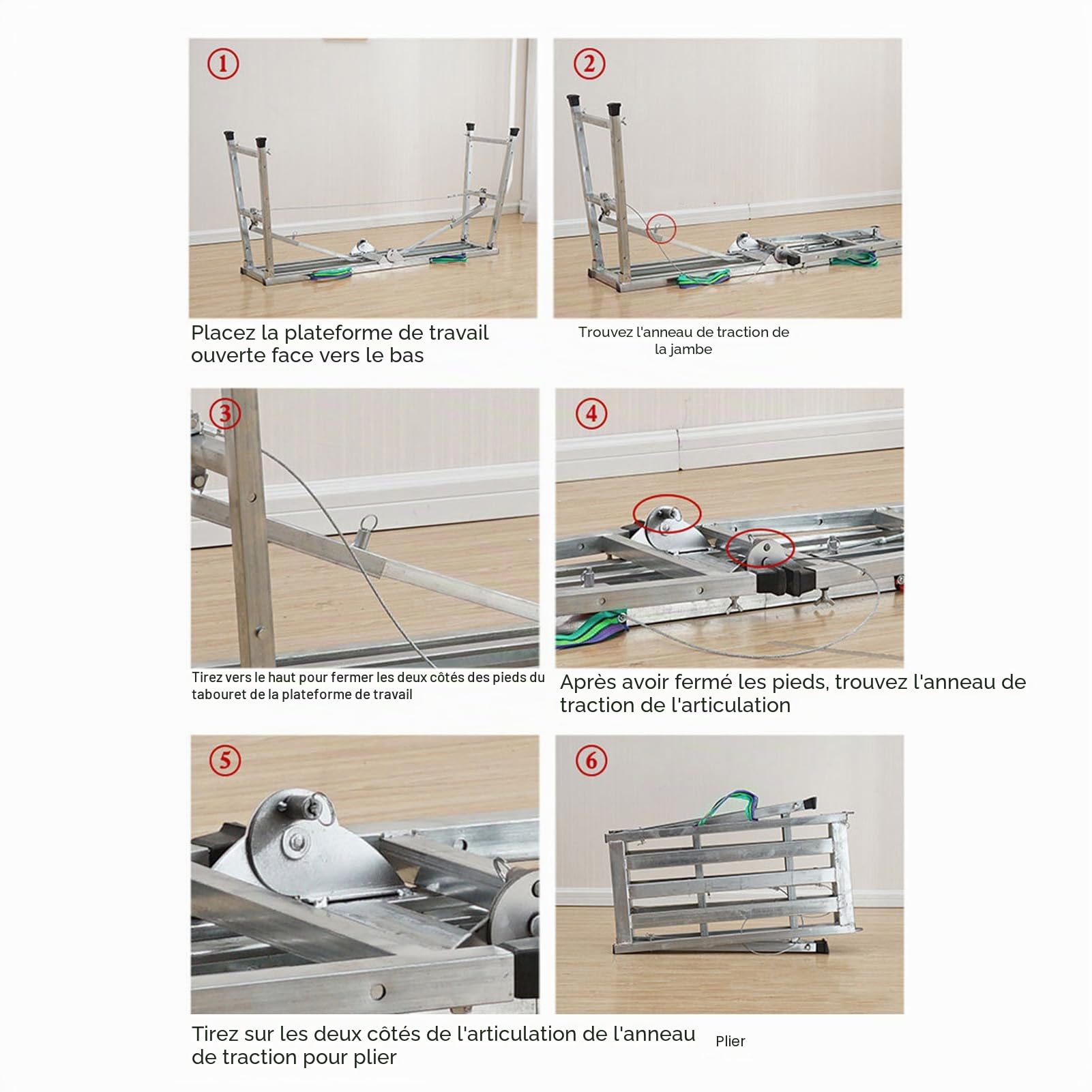 ①

Placez la plateforme de travail ouverte face vers le bas

②

Trouvez l'anneau de traction de la jambe

③

Tirez vers le haut pour fermer les deux côtés des pieds du tabouret de la plateforme de travail

④

Après avoir fermé les pieds, trouvez l'anneau de traction de l'articulation

⑤

Tirez sur les deux côtés de l'articulation de l'anneau de traction pour plier

⑥

Plier